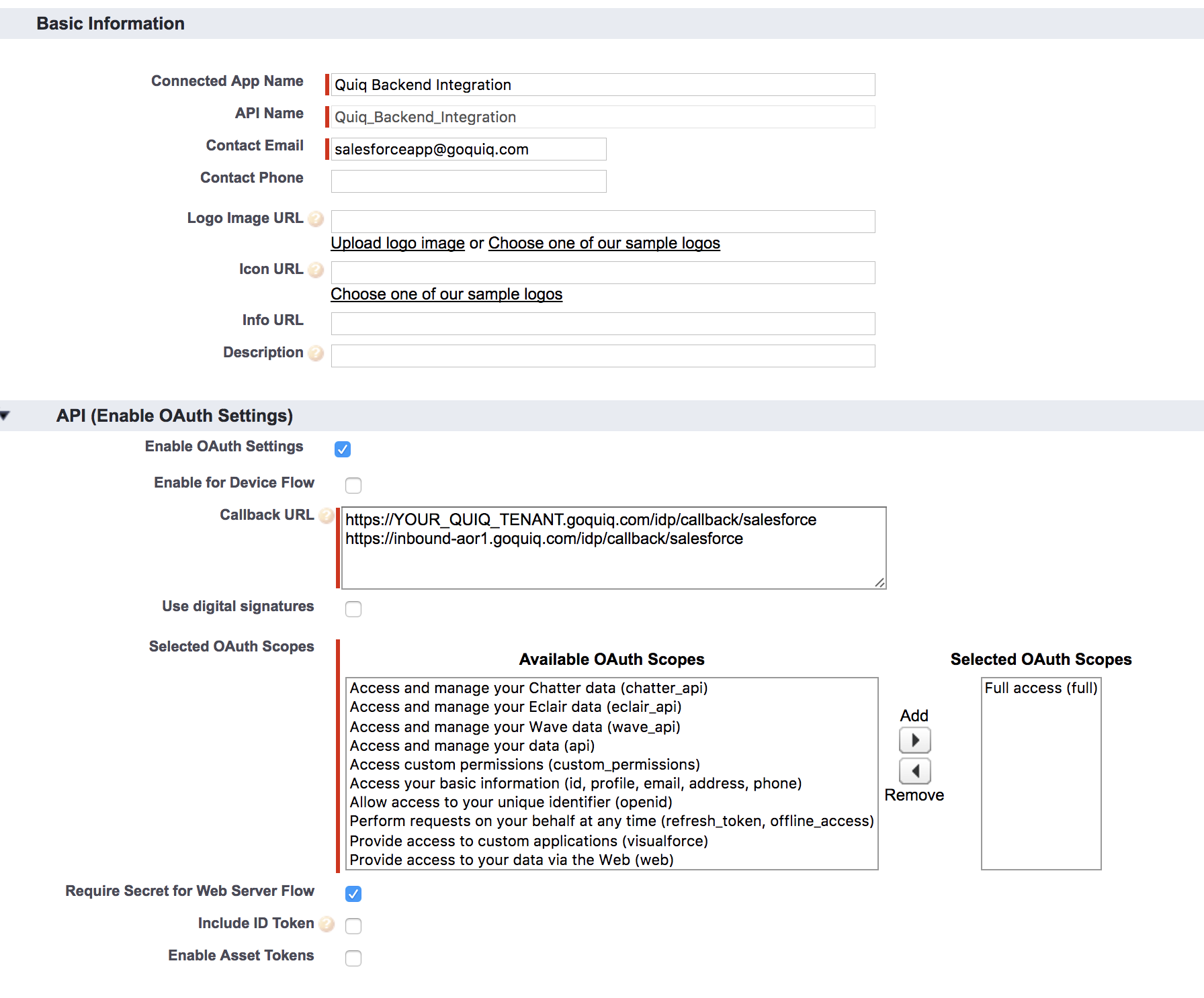 Basic Information

Connected App Name Quiq Backend Integration

API Name Quiq_Backend_Integration

Contact Email salesforceapp@goquiq.com

Contact Phone

Logo Image URL

Upload logo image or Choose one of our sample logos

Icon URL

Choose one of our sample logos

Info URL

Description

API (Enable OAuth Settings)

Enable OAuth Settings

Enable for Device Flow

Callback URL https://YOUR_QUIQ_TENANT.goquiq.com/idp/callback/salesforce
https://inbound-aor1.goquiq.com/idp/callback/salesforce

Use digital signatures

Selected OAuth Scopes

Available OAuth Scopes

Access and manage your Chatter data (chatter_api)
Access and manage your Eclair data (eclair_api)
Access and manage your Wave data (wave_api)
Access and manage your data (api)
Access custom permissions (custom_permissions)
Access your basic information (id, profile, email, address, phone)
Allow access to your unique identifier (openid)
Perform requests on your behalf at any time (refresh_token, offline_access)
Provide access to custom applications (visualforce)
Provide access to your data via the Web (web)

Add

Remove

Selected OAuth Scopes

Full access (full)

Require Secret for Web Server Flow

Include ID Token

Enable Asset Tokens