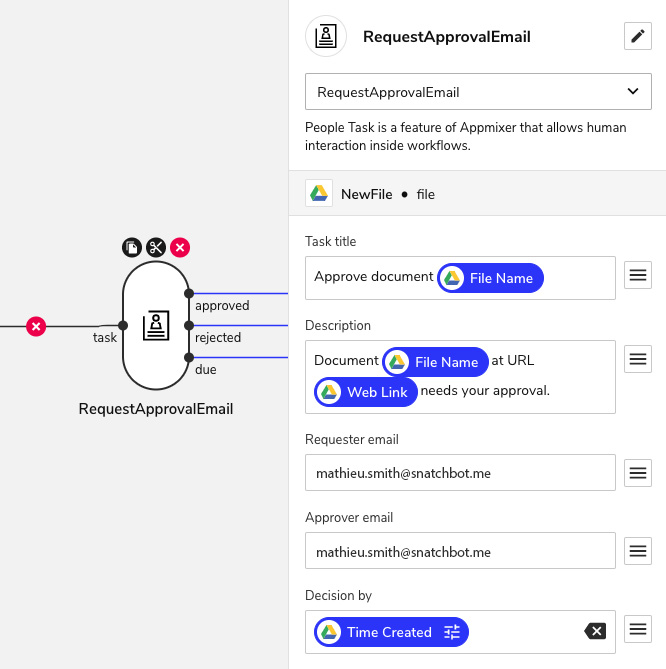 task

approved

rejected

due

RequestApprovalEmail

RequestApprovalEmail

RequestApprovalEmail

People Task is a feature of Appmixer that allows human interaction inside workflows.

NewFile • file

Task title

Approve document File Name

Description

Document File Name at URL Web Link needs your approval.

Requester email

mathieu.smith@snatchbot.me

Approver email

mathieu.smith@snatchbot.me

Decision by

Time Created