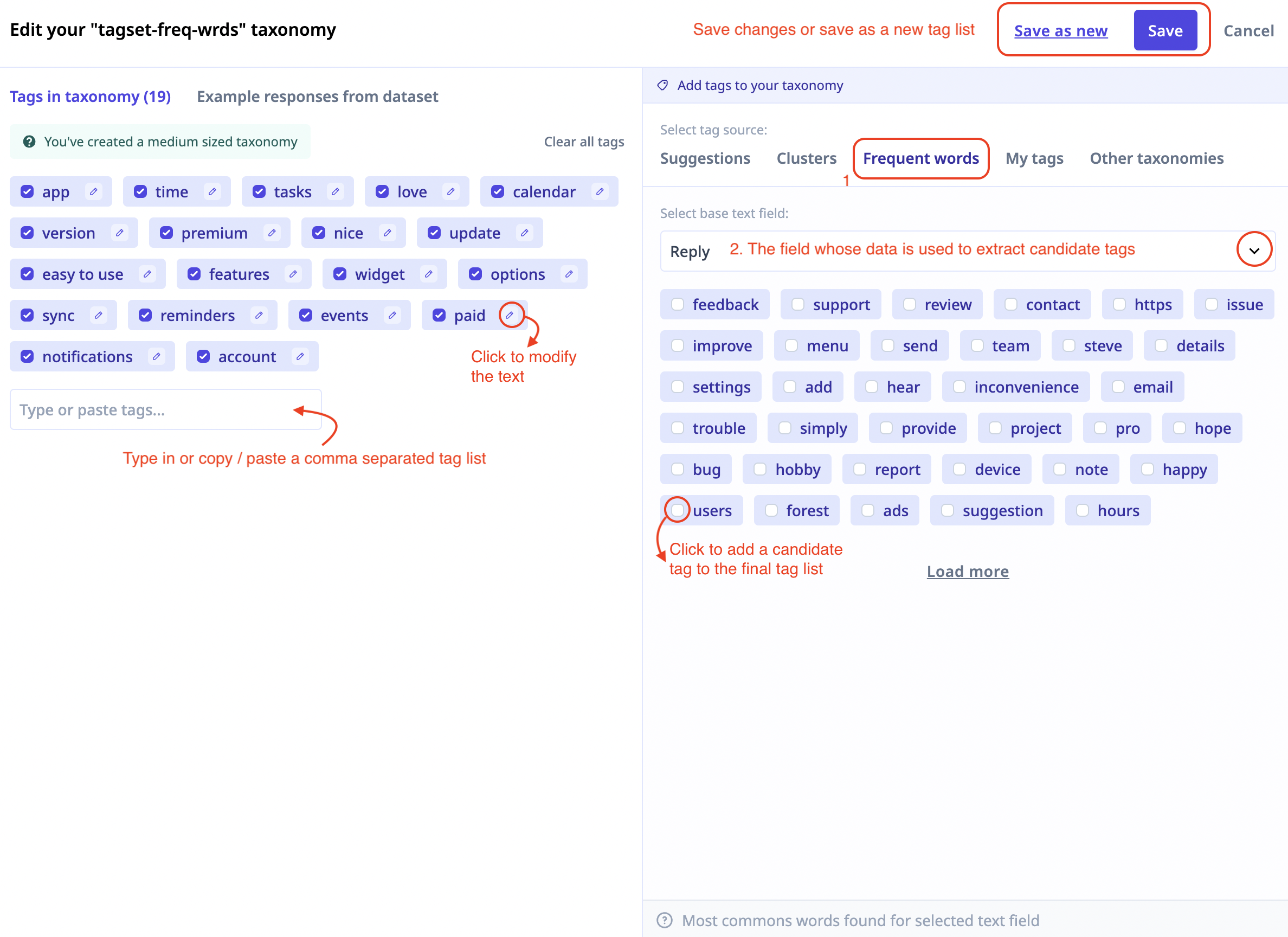 Edit your "tagset-freq-wrds" taxonomy

Save changes or save as a new tag list

Save as new

Save

Cancel

Tags in taxonomy (19)

Example responses from dataset

You've created a medium sized taxonomy

Clear all tags

app time tasks love calendar

version premium nice update

easy to use features widget options

sync reminders events paid

notifications account

Click to modify the text

Type or paste tags...

Type in or copy / paste a comma separated tag list

Add tags to your taxonomy

Select tag source:

Suggestions Clusters Frequent words My tags Other taxonomies

1

Select base text field:

Reply

2. The field whose data is used to extract candidate tags

feedback support review contact https issue

improve menu send team steve details

settings add hear inconvenience email

trouble simply provide project pro hope

bug hobby report device note happy

users forest ads suggestion hours

Click to add a candidate tag to the final tag list

Load more

Most commons words found for selected text field