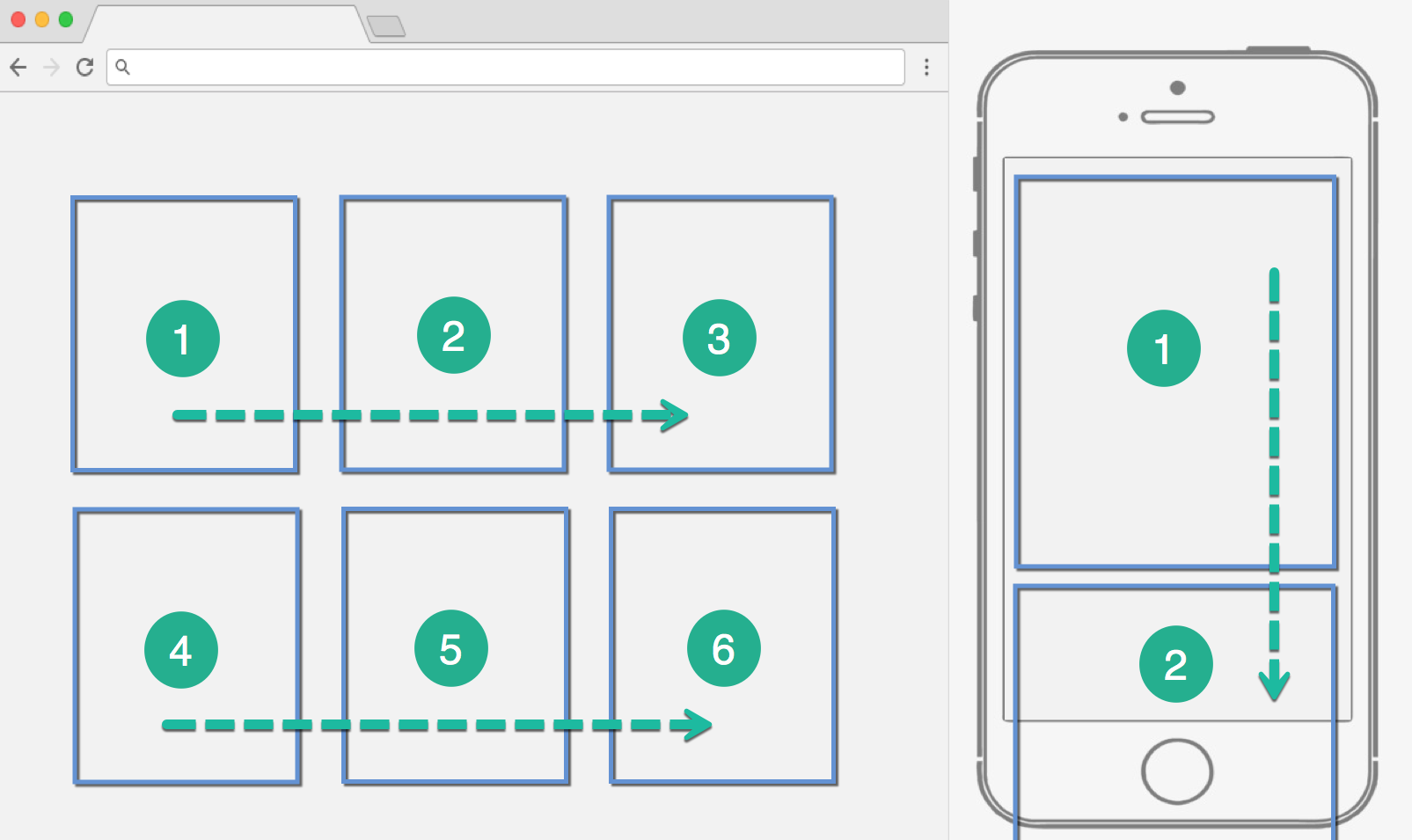 1
2
3
4
5
6
1
2