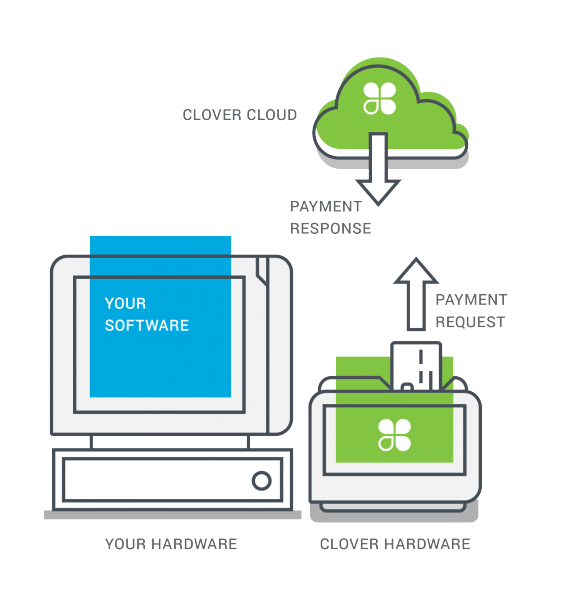 CLOVER CLOUD

PAYMENT RESPONSE

YOUR SOFTWARE

PAYMENT REQUEST

YOUR HARDWARE

CLOVER HARDWARE