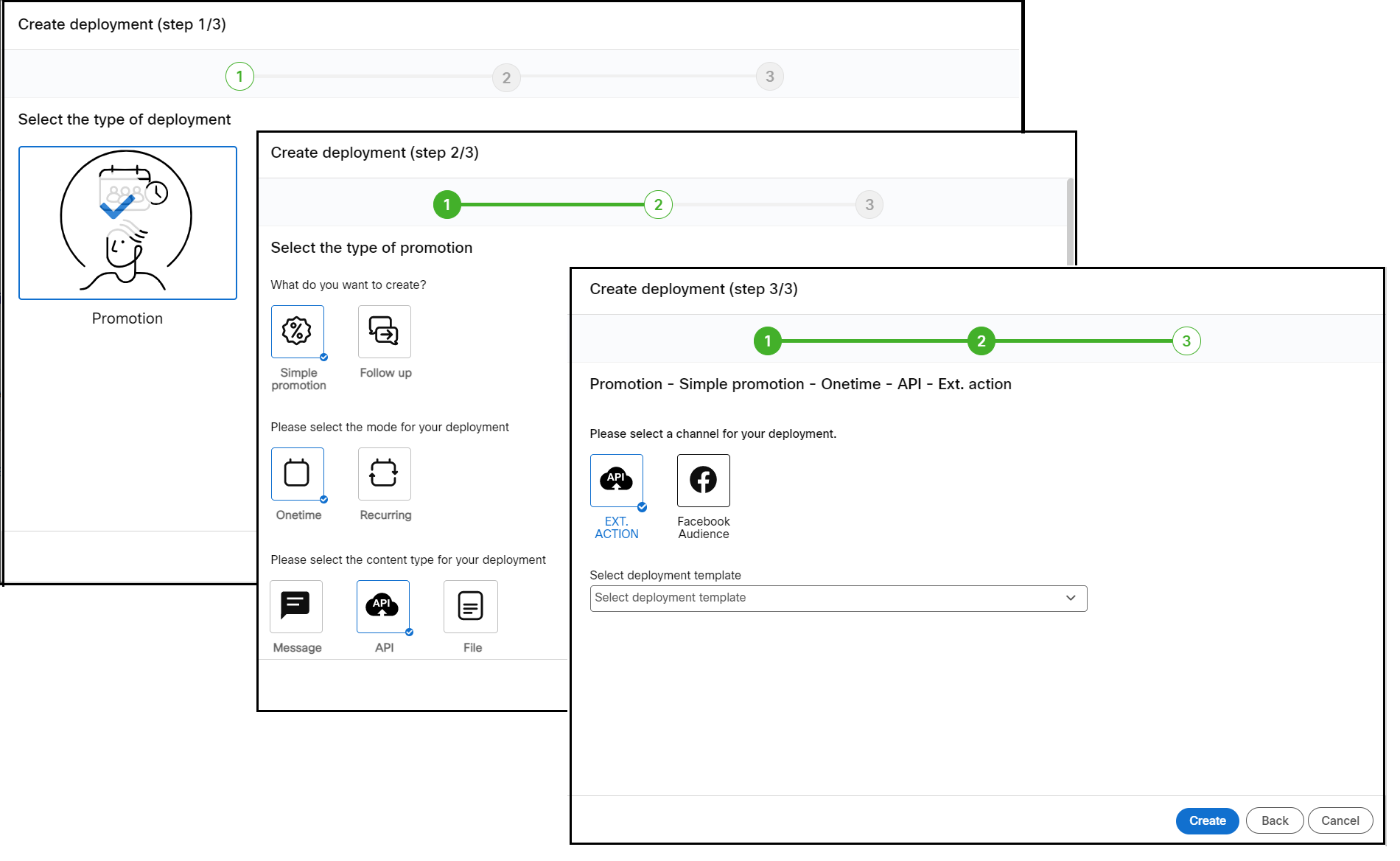 Create deployment (step 1/3)

1
2
3

Select the type of deployment

Promotion

Create deployment (step 2/3)

1
2
3

Select the type of promotion

What do you want to create?

Simple promotion

Follow up

Please select the mode for your deployment

Onetime

Recurring

Please select the content type for your deployment

Message

API

API

File

Create deployment (step 3/3)

1
2
3

Promotion - Simple promotion - Onetime - API - Ext. action

Please select a channel for your deployment.

API

EXT. ACTION

Facebook Audience

Select deployment template

Select deployment template

Create

Back

Cancel