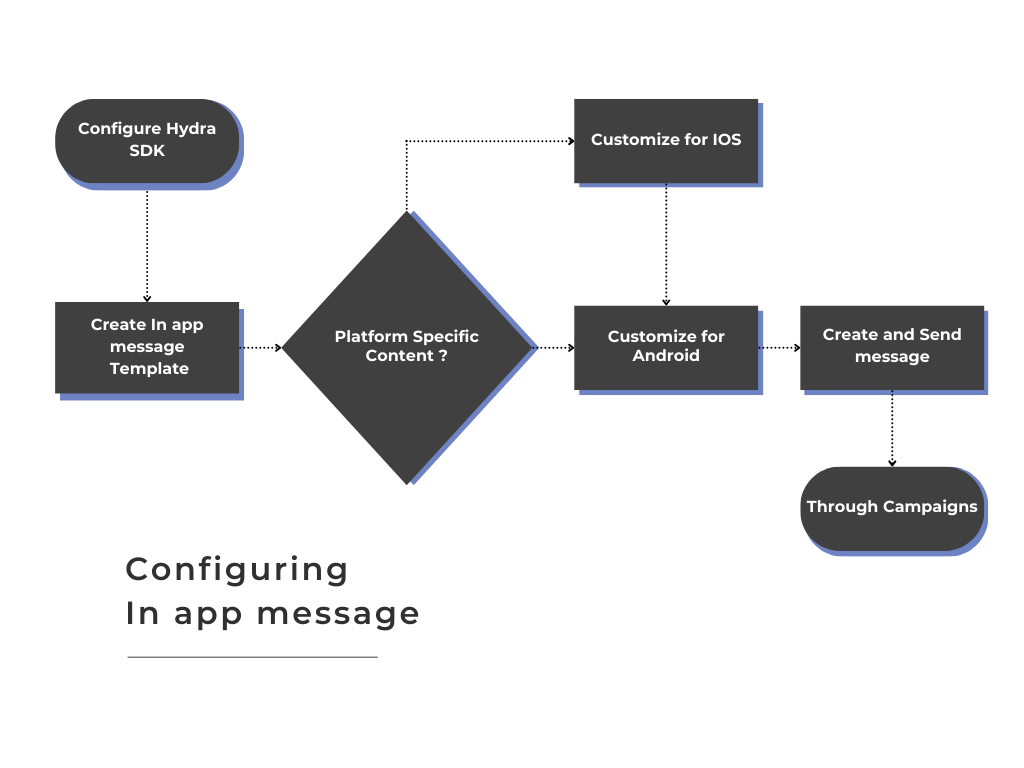 Configure Hydra SDK

Create In app message Template

Platform Specific Content ?

Customize for IOS

Customize for Android

Create and Send message

Through Campaigns

Configuring
In app message