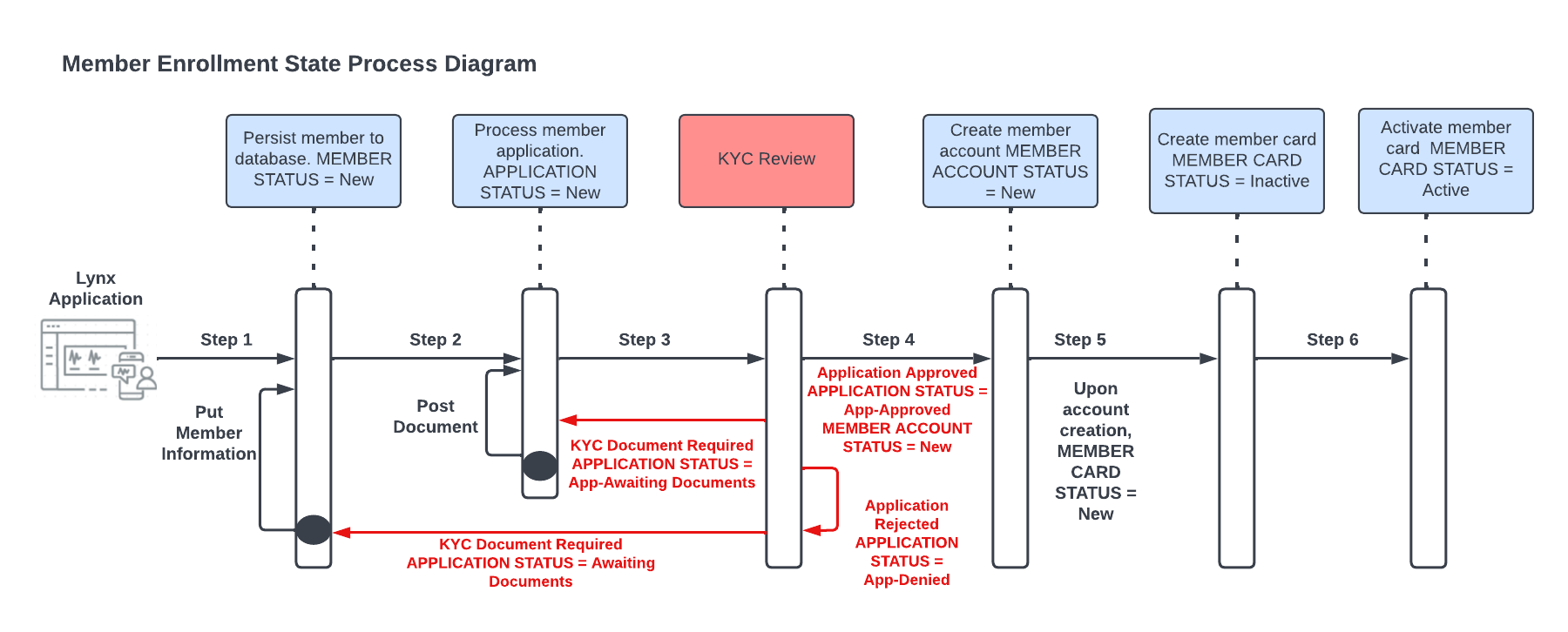 Member Enrollment State Process Diagram

Persist member to database. MEMBER STATUS = New

Process member application. APPLICATION STATUS = New

KYC Review

Create member account MEMBER ACCOUNT STATUS = New

Create member card MEMBER CARD STATUS = Inactive

Activate member card MEMBER CARD STATUS = Active

Lynx Application

Step 1

Step 2

Step 3

Step 4

Step 5

Step 6

Put Member Information

Post Document

KYC Document Required APPLICATION STATUS = App-Awaiting Documents

KYC Document Required APPLICATION STATUS = Awaiting Documents

Application Approved APPLICATION STATUS = App-Approved MEMBER ACCOUNT STATUS = New

Application Rejected APPLICATION STATUS = App-Denied

Upon account creation, MEMBER CARD STATUS = New