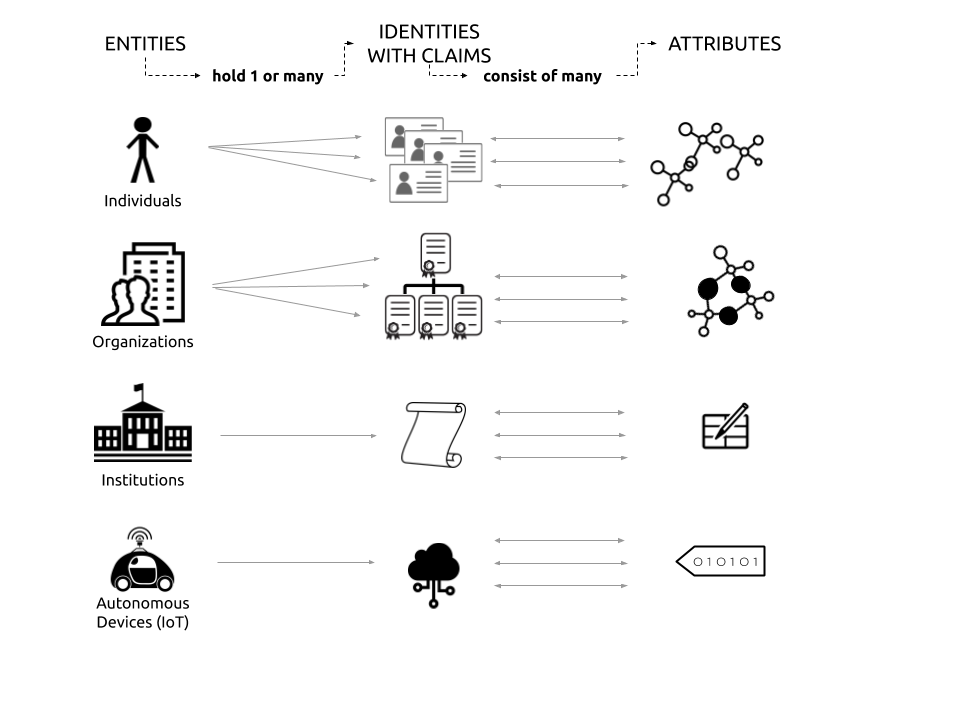 ENTITIES

hold 1 or many

IDENTITIES WITH CLAIMS

consist of many

ATTRIBUTES

Individuals

Organizations

Institutions

Autonomous Devices (IoT)

010101