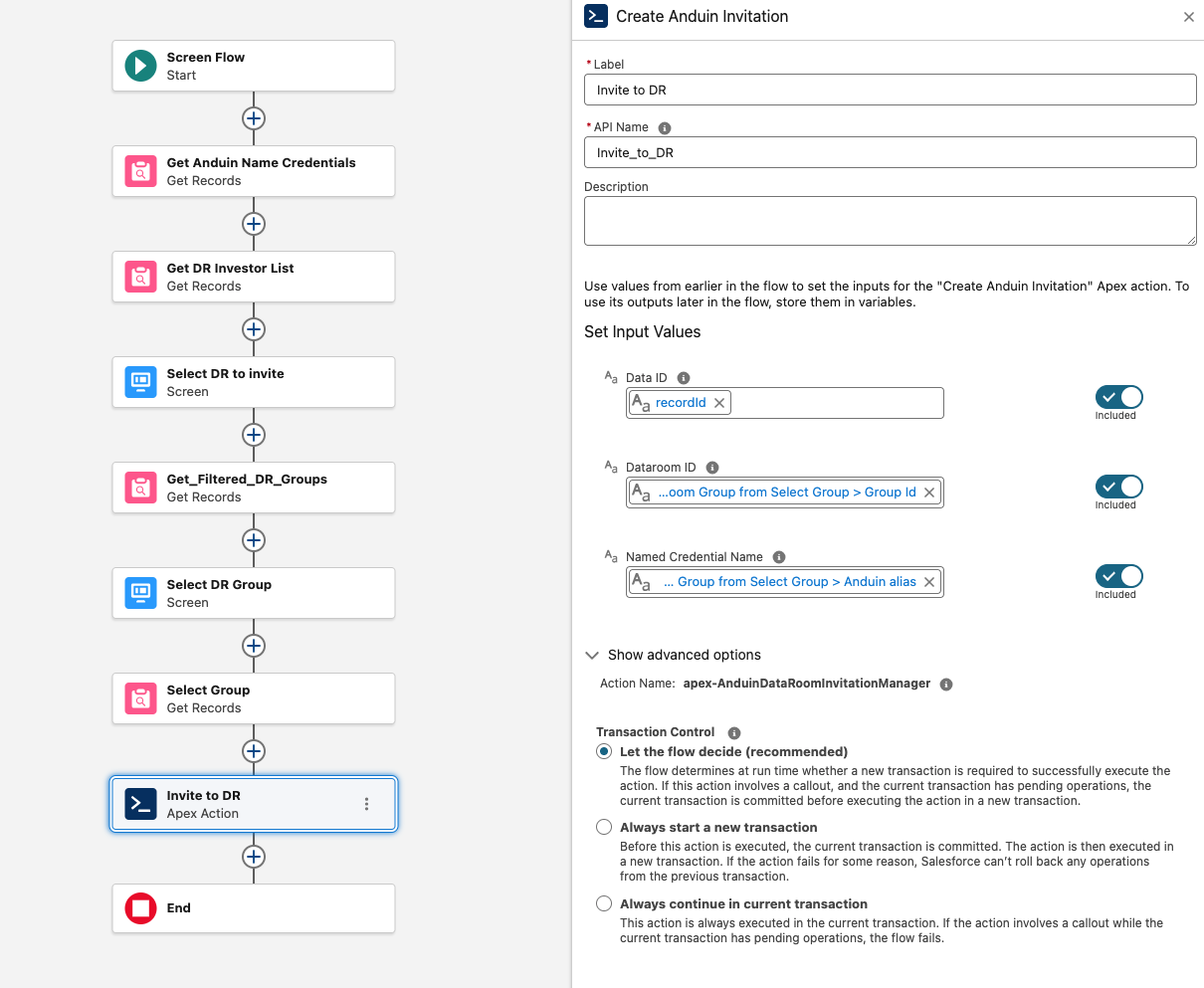 Screen Flow
Start

Get Anduin Name Credentials
Get Records

Get DR Investor List
Get Records

Select DR to invite
Screen

Get_Filtered_DR_Groups
Get Records

Select DR Group
Screen

Select Group
Get Records

Invite to DR
Apex Action

End

Create Anduin Invitation

* Label
Invite to DR

* API Name
Invite_to_DR

Description

Use values from earlier in the flow to set the inputs for the "Create Anduin Invitation" Apex action. To use its outputs later in the flow, store them in variables.

Set Input Values

Data ID
recordId
Included

Dataroom ID
...oom Group from Select Group > Group Id
Included

Named Credential Name
... Group from Select Group > Anduin alias
Included

Show advanced options

Action Name: apex-AnduinDataRoomInvitationManager

Transaction Control

Let the flow decide (recommended)
The flow determines at run time whether a new transaction is required to successfully execute the action. If this action involves a callout, and the current transaction has pending operations, the current transaction is committed before executing the action in a new transaction.

Always start a new transaction
Before this action is executed, the current transaction is committed. The action is then executed in a new transaction. If the action fails for some reason, Salesforce can't roll back any operations from the previous transaction.

Always continue in current transaction
This action is always executed in the current transaction. If the action involves a callout while the current transaction has pending operations, the flow fails.