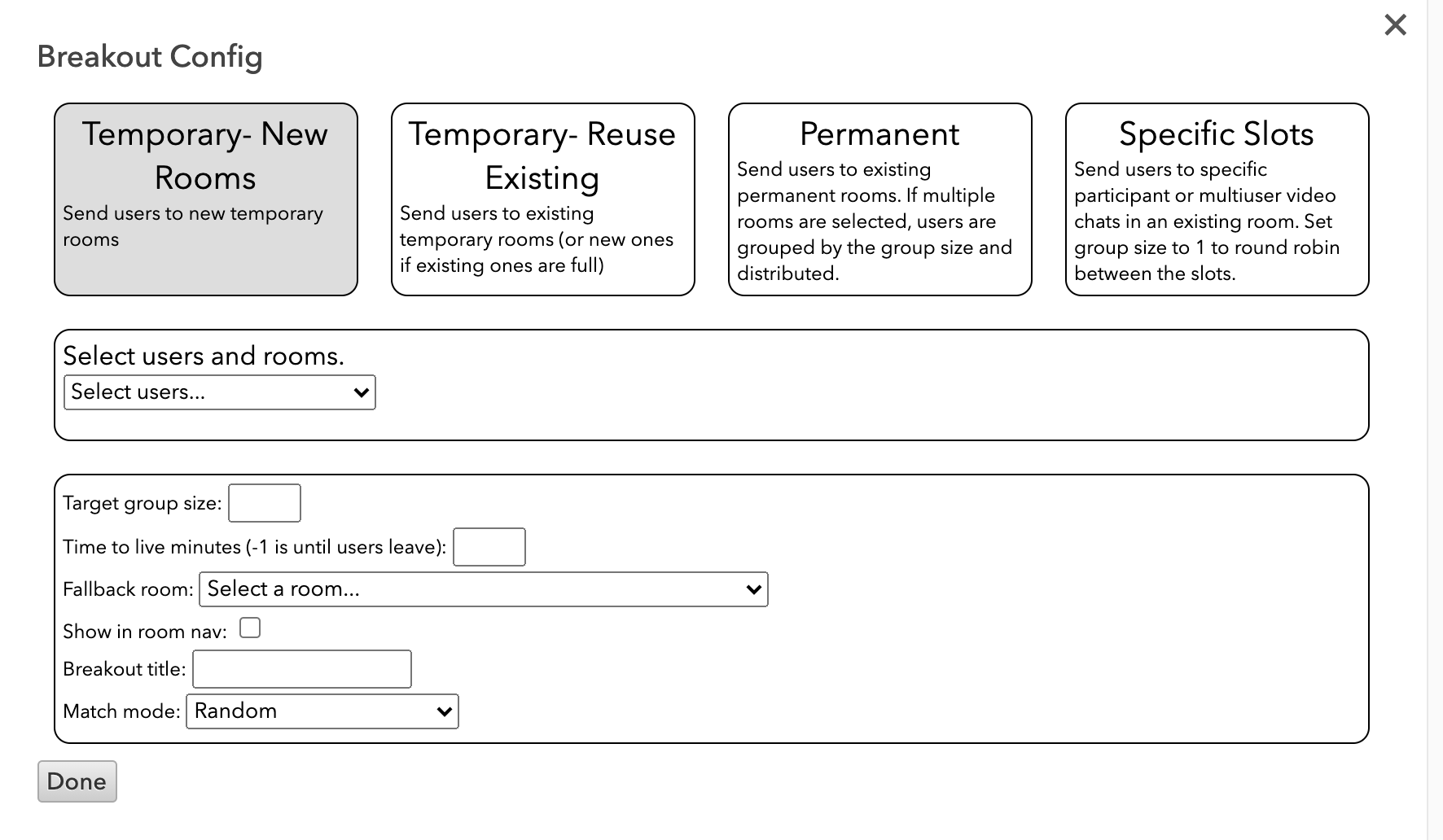 ×

Breakout Config

Temporary- New Rooms
Send users to new temporary rooms

Temporary- Reuse Existing
Send users to existing temporary rooms (or new ones if existing ones are full)

Permanent
Send users to existing permanent rooms. If multiple rooms are selected, users are grouped by the group size and distributed.

Specific Slots
Send users to specific participant or multiuser video chats in an existing room. Set group size to 1 to round robin between the slots.

Select users and rooms.
Select users...

Target group size:
Time to live minutes (-1 is until users leave):
Fallback room: Select a room...
Show in room nav:
Breakout title:
Match mode: Random

Done