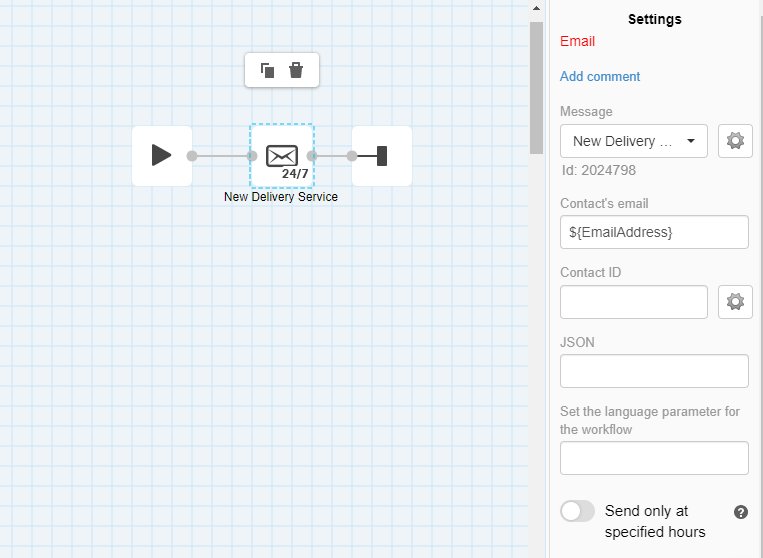 24/7
New Delivery Service

Settings
Email
Add comment
Message
New Delivery ...
Id: 2024798
Contact's email
${EmailAddress}
Contact ID
JSON
Set the language parameter for the workflow
Send only at specified hours