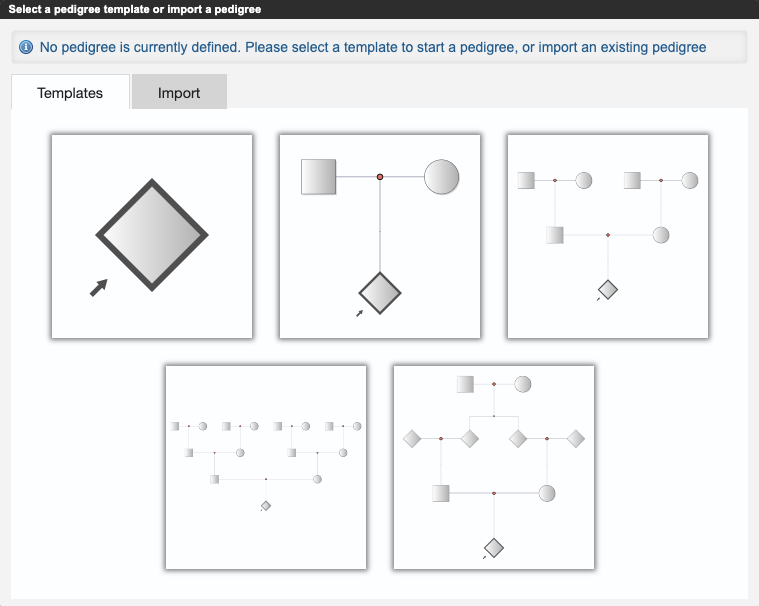 Select a pedigree template or import a pedigree

No pedigree is currently defined. Please select a template to start a pedigree, or import an existing pedigree

Templates
Import