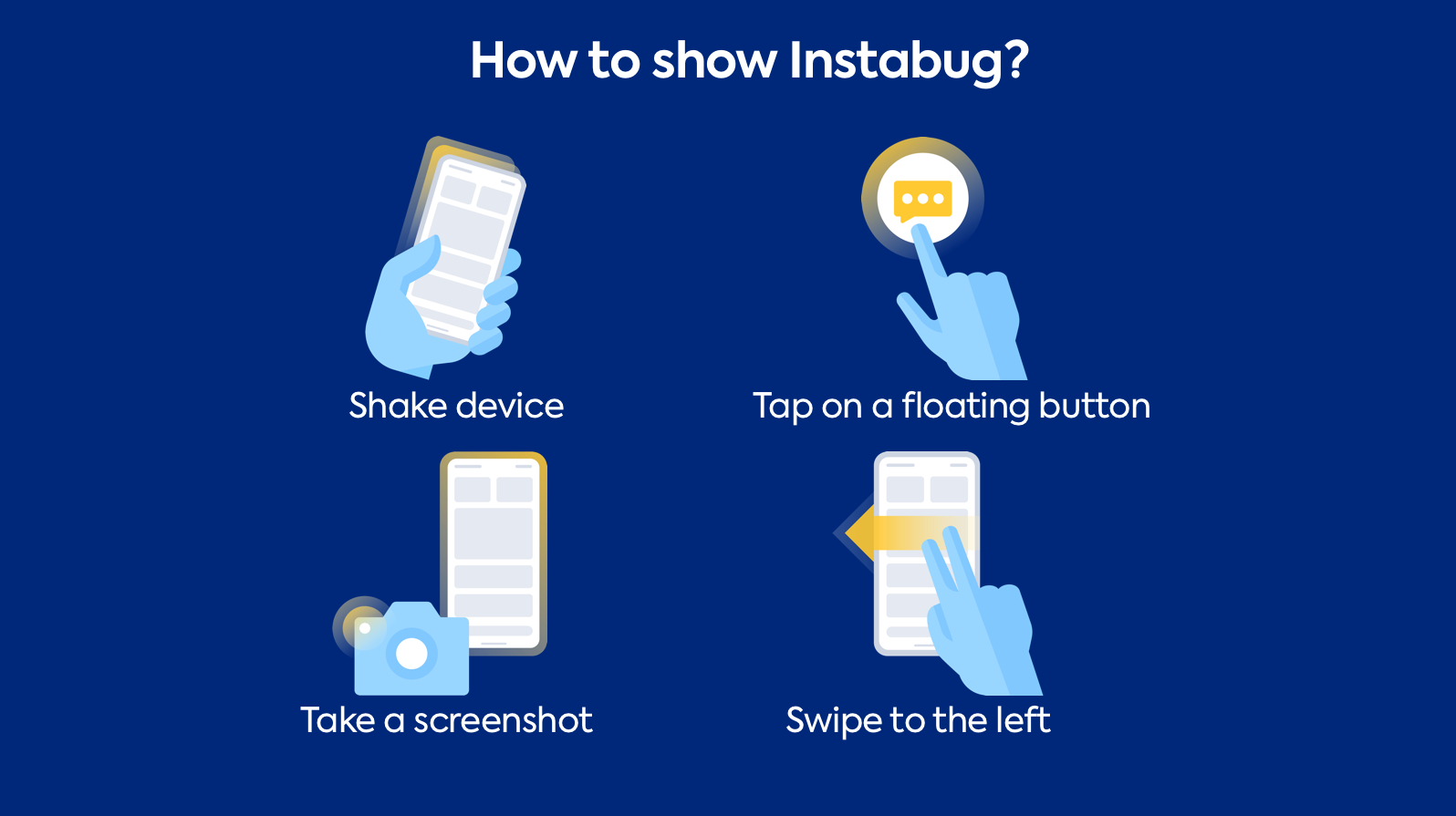 How to show Instabug?

Shake device

Tap on a floating button

Take a screenshot

Swipe to the left