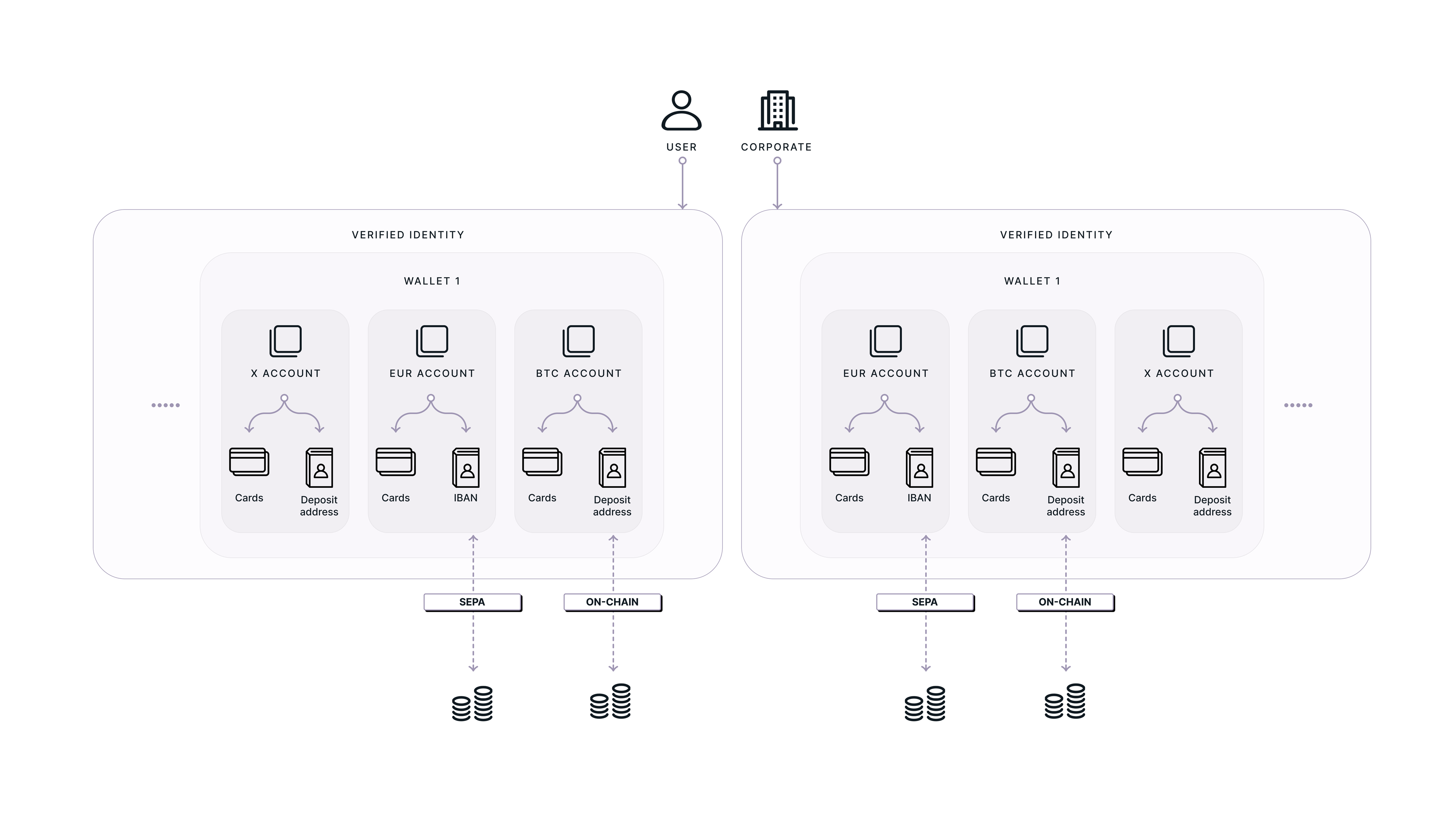 USER

CORPORATE

VERIFIED IDENTITY

WALLET 1

X ACCOUNT

Cards

Deposit address

EUR ACCOUNT

Cards

IBAN

BTC ACCOUNT

Cards

Deposit address

SEPA

ON-CHAIN

VERIFIED IDENTITY

WALLET 1

EUR ACCOUNT

Cards

IBAN

BTC ACCOUNT

Cards

Deposit address

X ACCOUNT

Cards

Deposit address

SEPA

ON-CHAIN