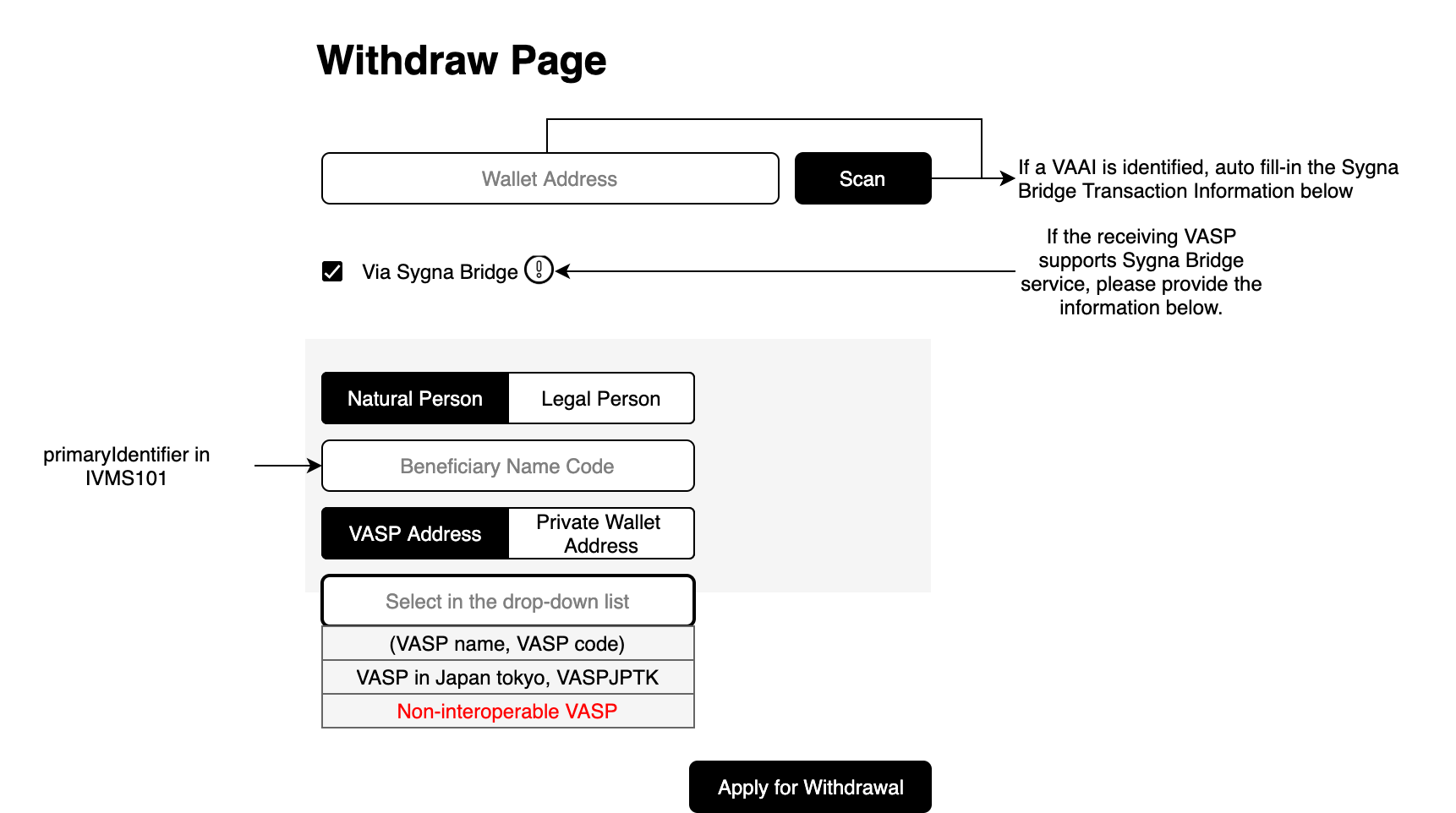 Withdraw Page

Wallet Address

Scan

If a VAAI is identified, auto fill-in the Sygna Bridge Transaction Information below

Via Sygna Bridge

If the receiving VASP supports Sygna Bridge service, please provide the information below.

Natural Person

Legal Person

primaryIdentifier in IVMS101

Beneficiary Name Code

VASP Address

Private Wallet Address

Select in the drop-down list

(VASP name, VASP code)

VASP in Japan tokyo, VASPJPTK

Non-interoperable VASP

Apply for Withdrawal