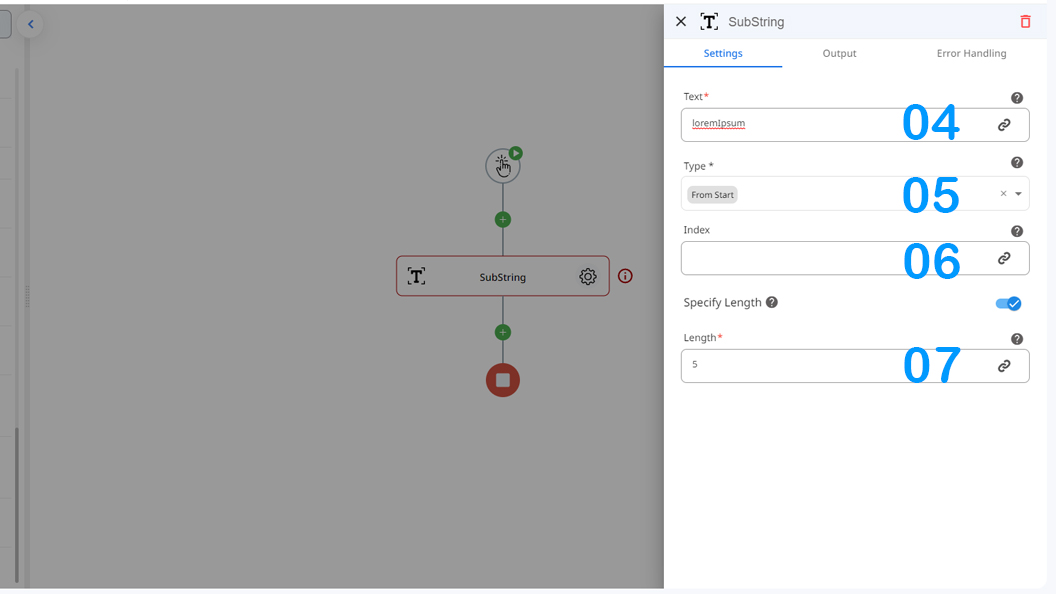 SubString

SubString

Settings Output Error Handling

Text*

loremIpsum

04

Type *

From Start

05

Index

06

Specify Length

Length*

5

07