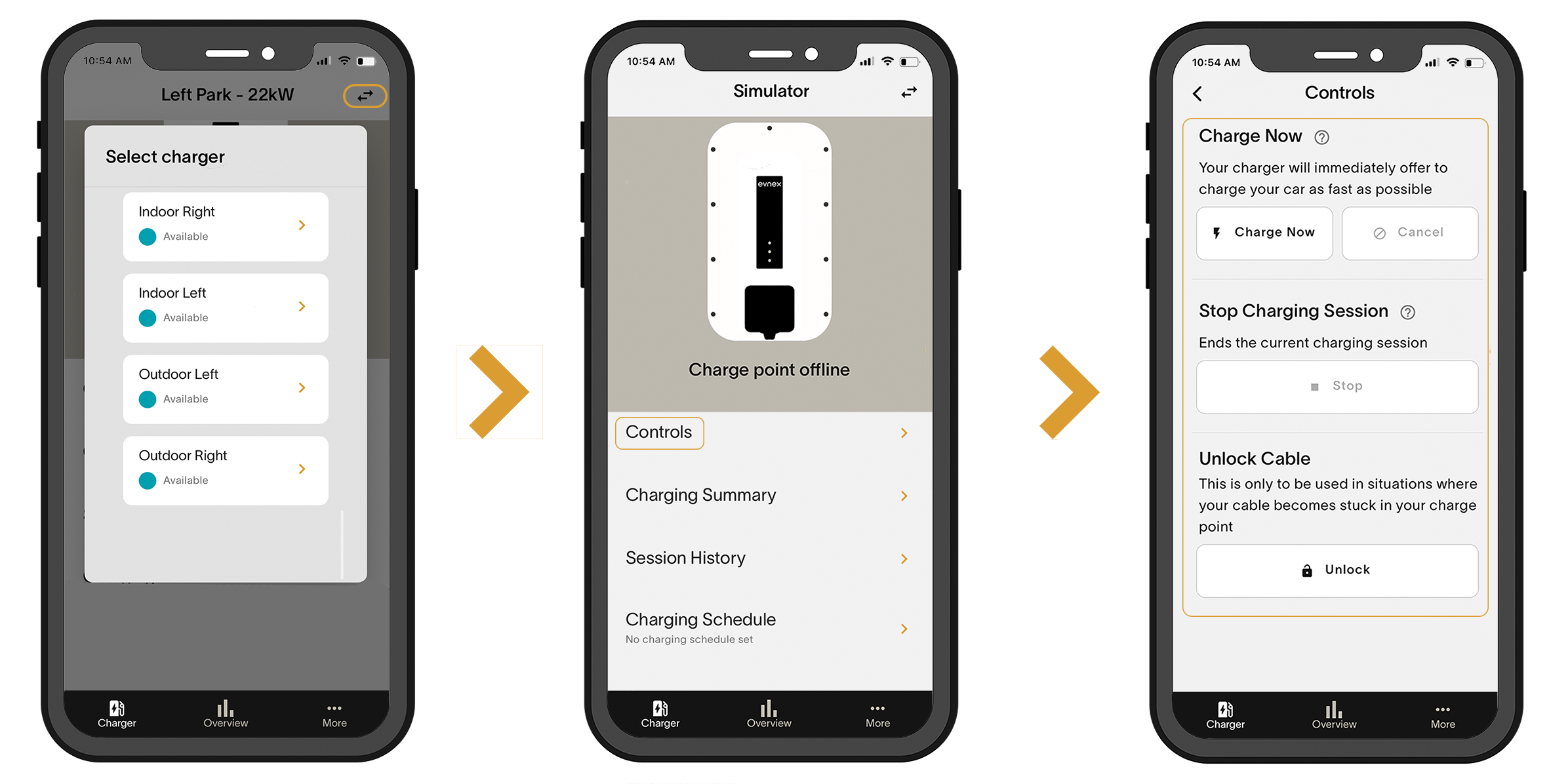 10:54 AM

Left Park - 22kW

Select charger

Indoor Right
Available

Indoor Left
Available

Outdoor Left
Available

Outdoor Right
Available

Charger Overview More

10:54 AM

Simulator

evnex

Charge point offline

Controls

Charging Summary

Session History

Charging Schedule
No charging schedule set

Charger Overview More

10:54 AM

Controls

Charge Now

Your charger will immediately offer to charge your car as fast as possible

Charge Now Cancel

Stop Charging Session

Ends the current charging session

Stop

Unlock Cable
This is only to be used in situations where your cable becomes stuck in your charge point

Unlock

Charger Overview More