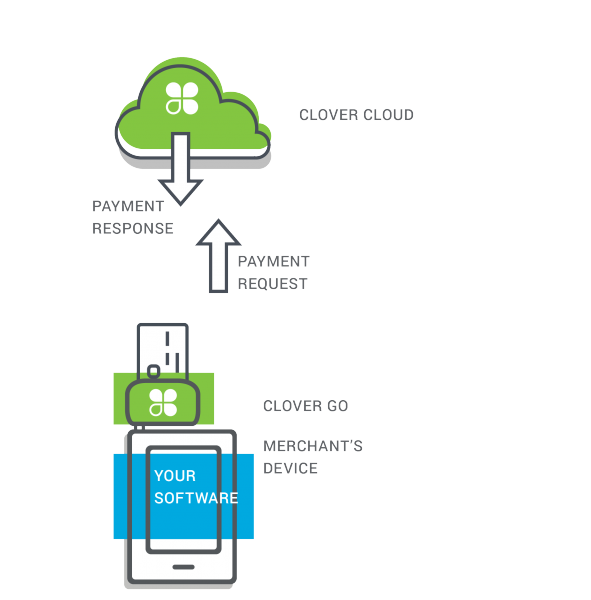 CLOVER CLOUD

PAYMENT RESPONSE

PAYMENT REQUEST

CLOVER GO

MERCHANT'S DEVICE

YOUR SOFTWARE