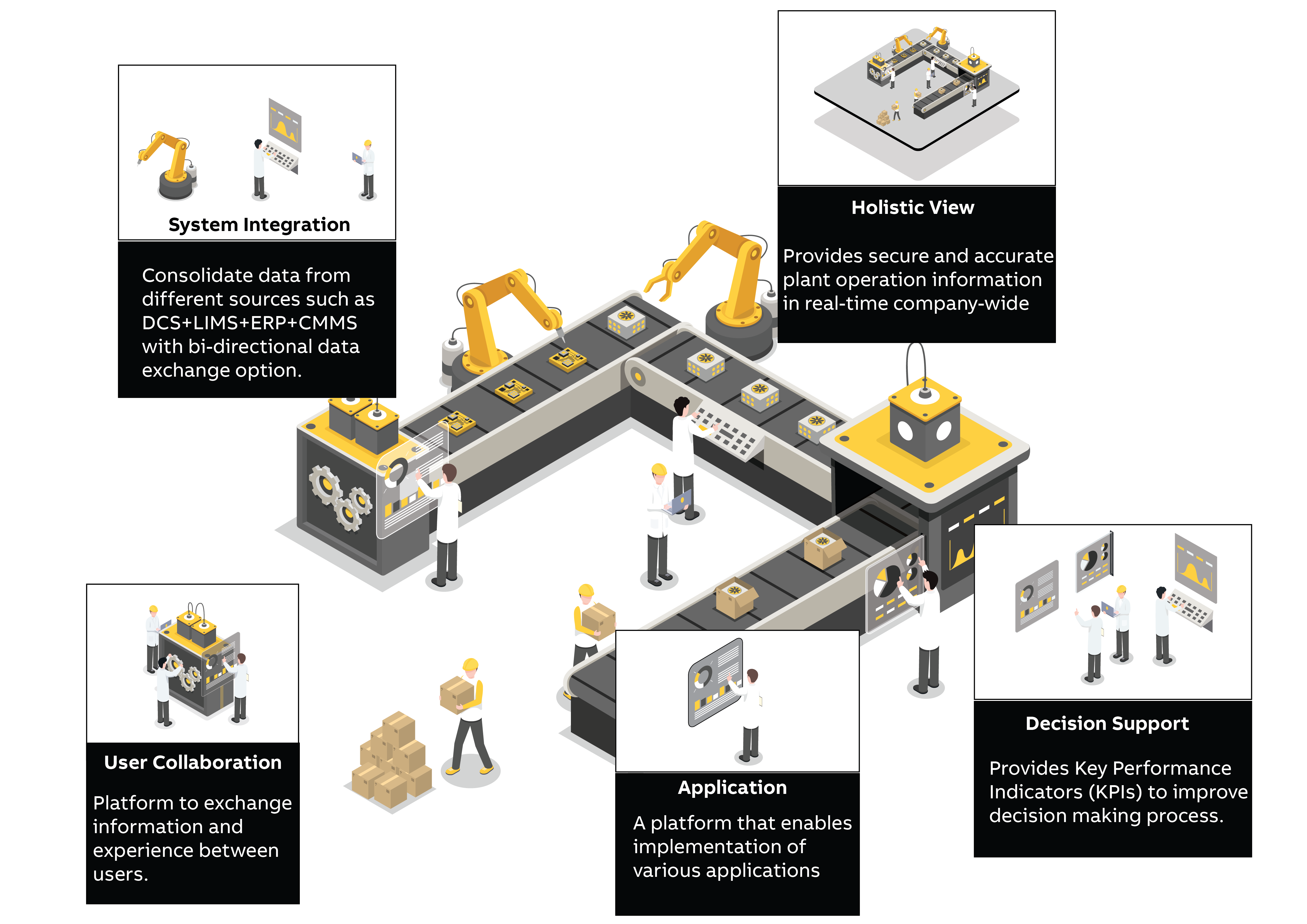 System Integration

Consolidate data from different sources such as DCS+LIMS+ERP+CMMS with bi-directional data exchange option.

Holistic View

Provides secure and accurate plant operation information in real-time company-wide

User Collaboration

Platform to exchange information and experience between users.

Application

A platform that enables implementation of various applications

Decision Support

Provides Key Performance Indicators (KPIs) to improve decision making process.