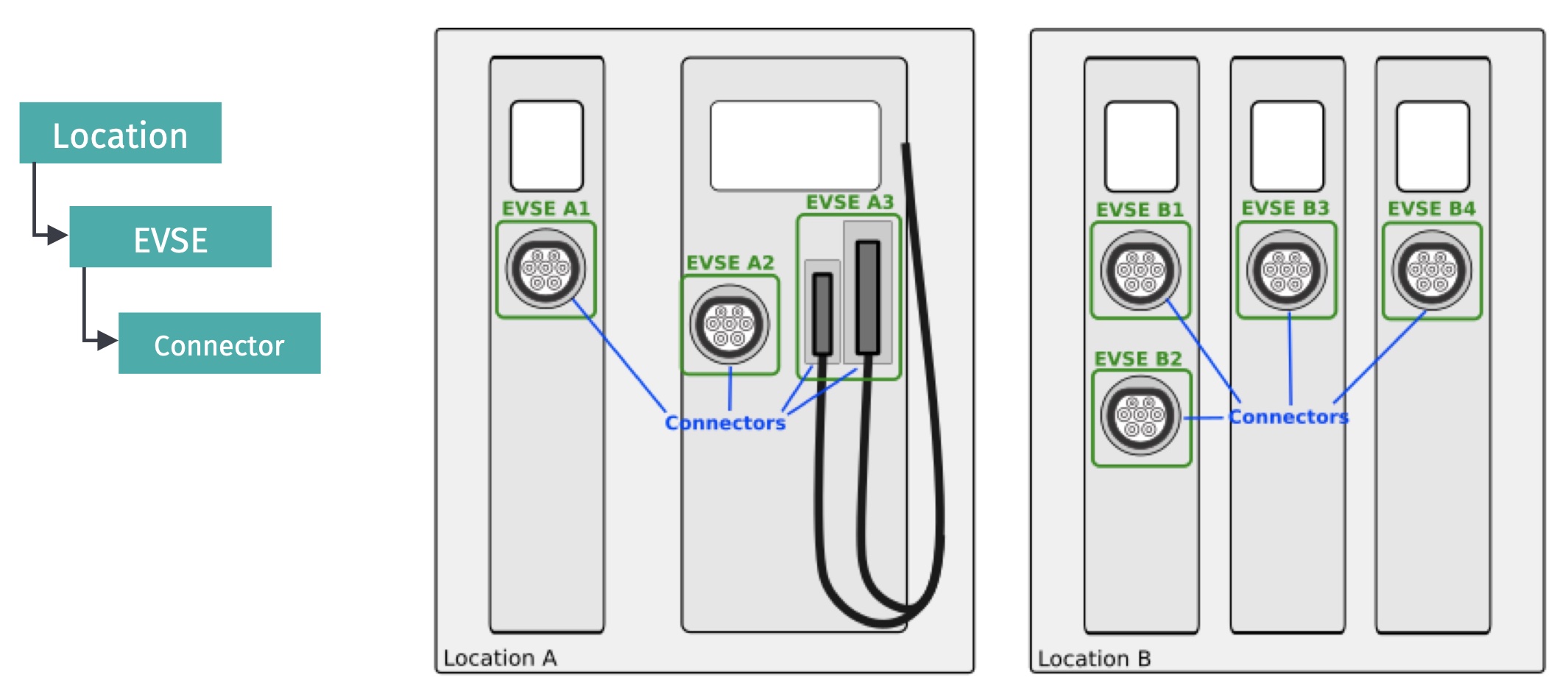 Location
EVSE
Connector

EVSE A1
EVSE A2
EVSE A3
Connectors
Location A

EVSE B1
EVSE B3
EVSE B4
EVSE B2
Connectors
Location B