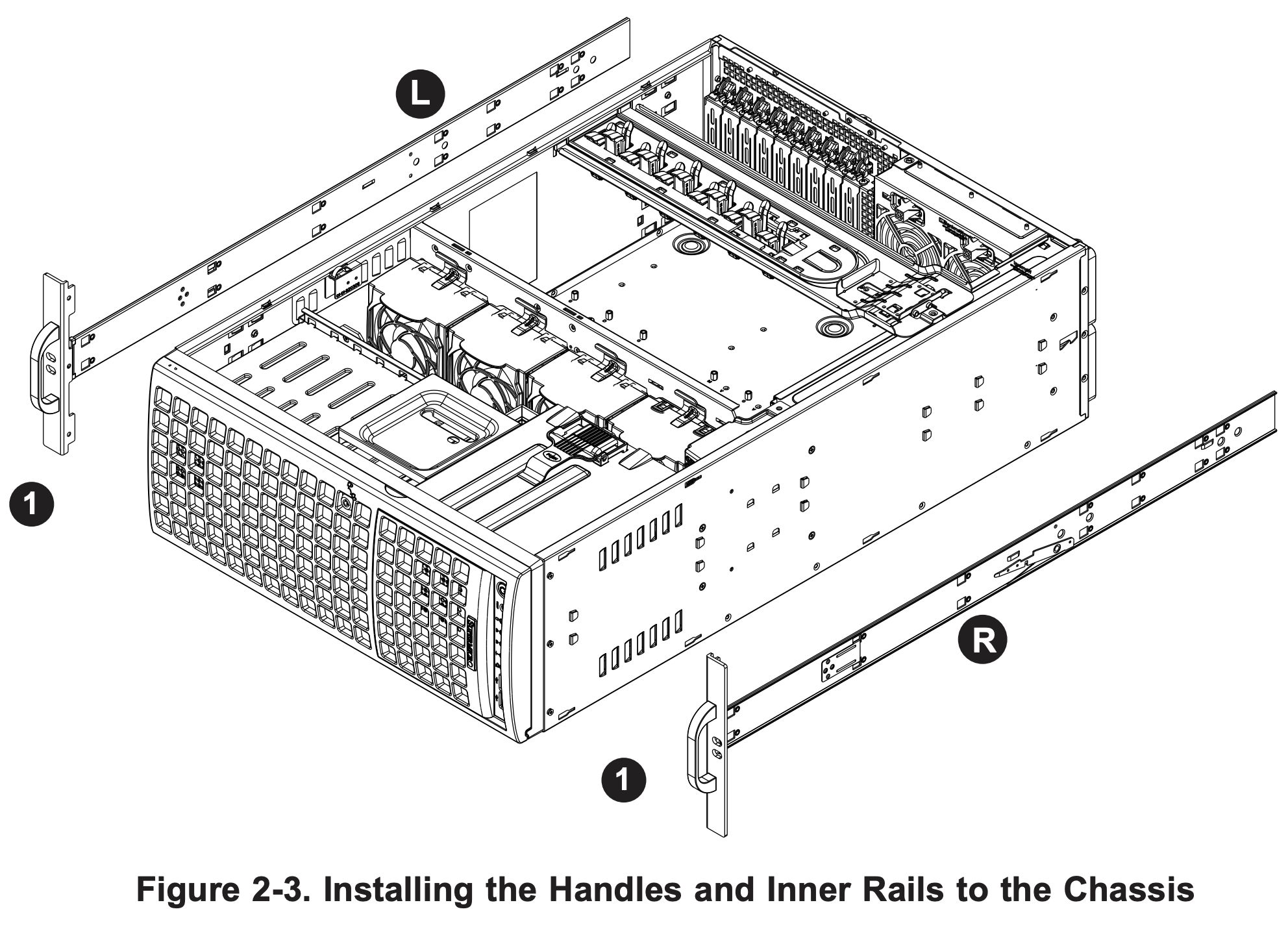 L

1

R

1

Figure 2-3. Installing the Handles and Inner Rails to the Chassis