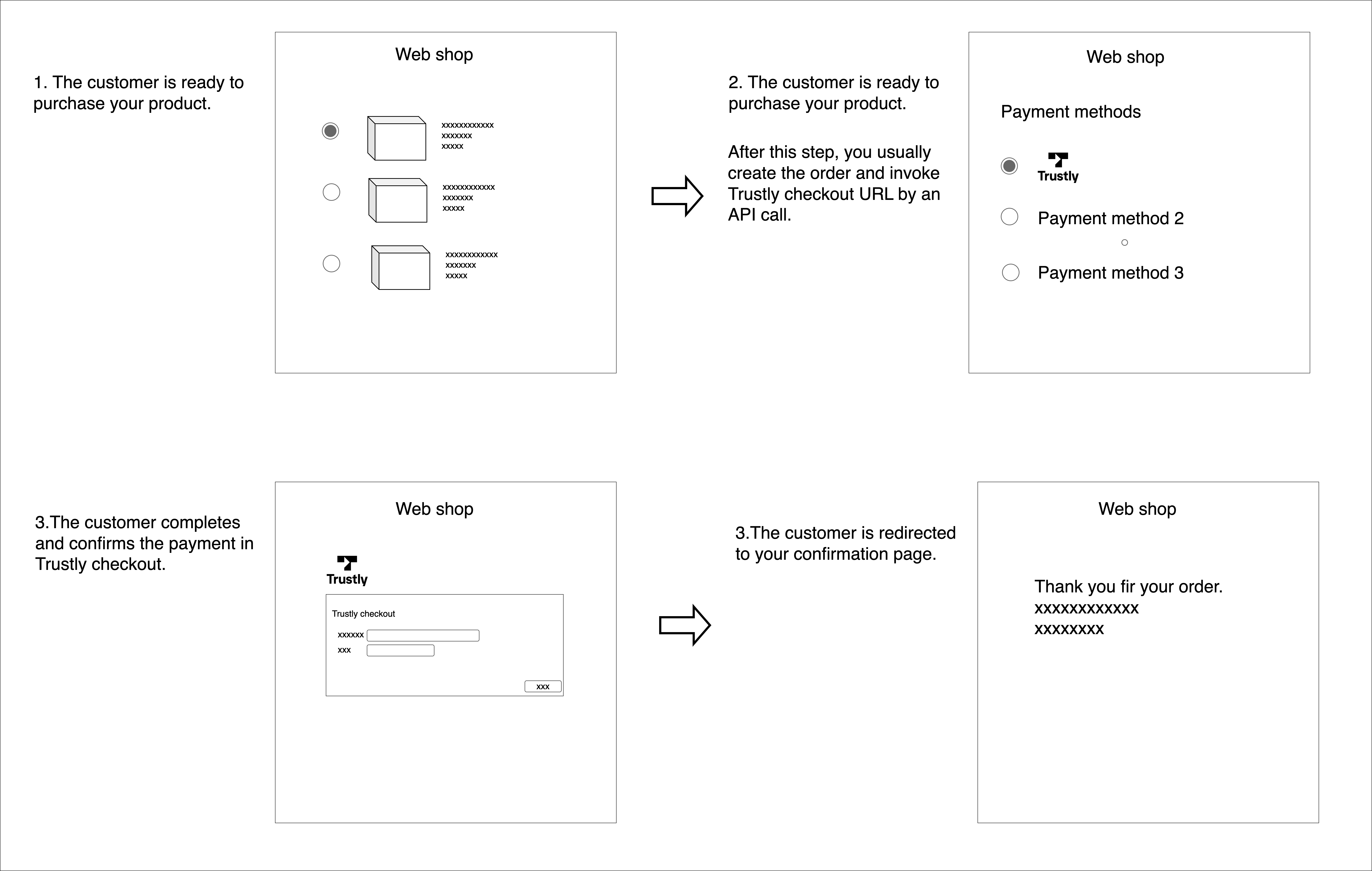 1. The customer is ready to purchase your product.

Web shop

xxxxxxxxxxxx
xxxxxxx
xxxxx

xxxxxxxxxxxx
xxxxxxx
xxxxx

xxxxxxxxxxxx
xxxxxxx
xxxxx

2. The customer is ready to purchase your product.

After this step, you usually create the order and invoke Trustly checkout URL by an API call.

Web shop

Payment methods

Trustly

Payment method 2

Payment method 3

3.The customer completes and confirms the payment in Trustly checkout.

Web shop

Trustly

Trustly checkout

xxxxxx

xxx

xxx

3.The customer is redirected to your confirmation page.

Web shop

Thank you fir your order.
xxxxxxxxxxxx
xxxxxxxx