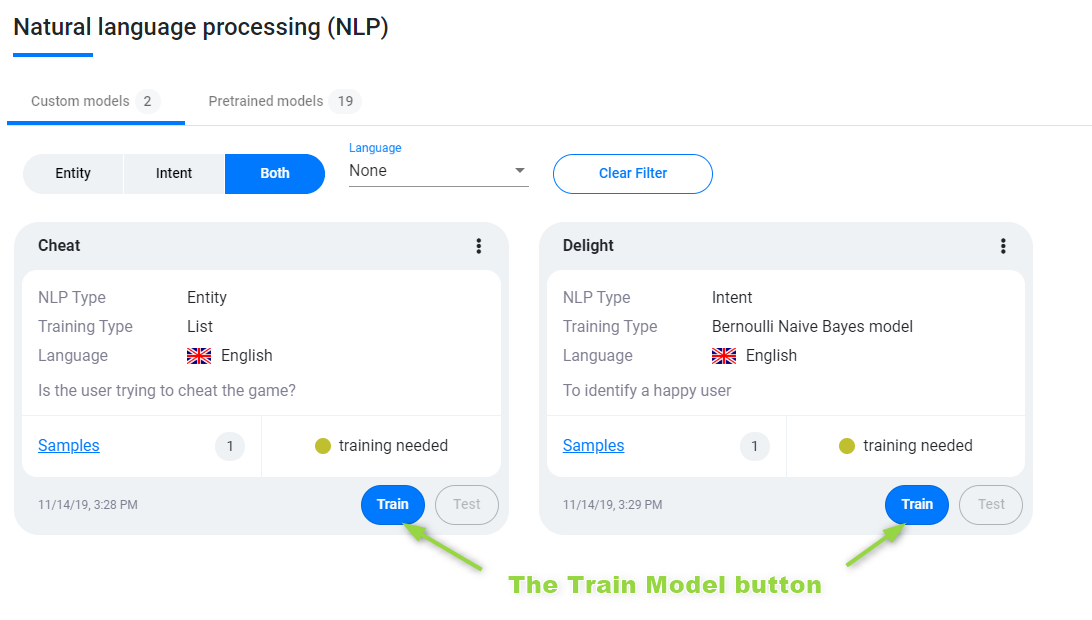 Natural language processing (NLP)

Custom models 2

Pretrained models 19

Entity
Intent
Both

Language
None

Clear Filter

Cheat

NLP Type Entity
Training Type List
Language English

Is the user trying to cheat the game?

Samples 1

training needed

11/14/19, 3:28 PM

Train
Test

Delight

NLP Type Intent
Training Type Bernoulli Naive Bayes model
Language English

To identify a happy user

Samples 1

training needed

11/14/19, 3:29 PM

Train
Test

The Train Model button