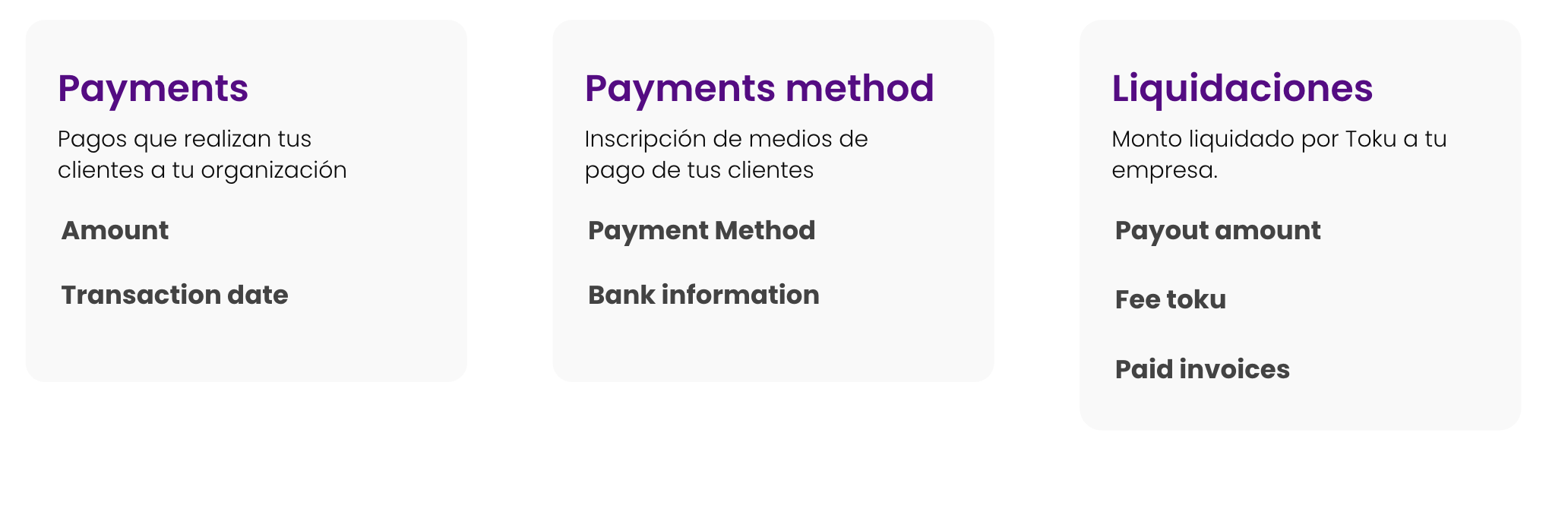 Payments

Pagos que realizan tus clientes a tu organización

Amount

Transaction date

Payments method

Inscripción de medios de pago de tus clientes

Payment Method

Bank information

Liquidaciones

Monto liquidado por Toku a tu empresa.

Payout amount

Fee toku

Paid invoices