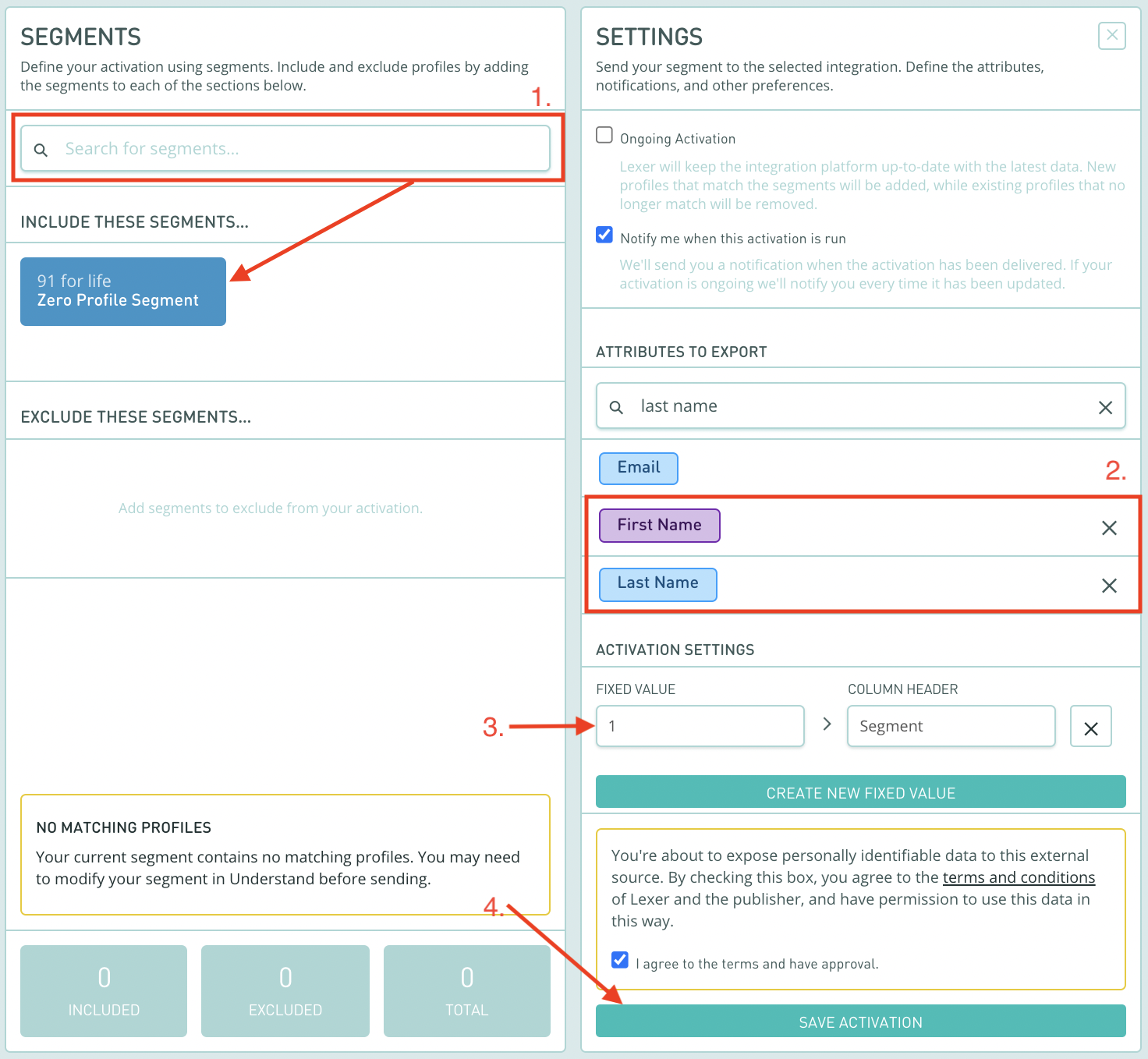 SEGMENTS
Define your activation using segments. Include and exclude profiles by adding the segments to each of the sections below.

1.

Search for segments...

INCLUDE THESE SEGMENTS...

91 for life
Zero Profile Segment

EXCLUDE THESE SEGMENTS...

Add segments to exclude from your activation.

NO MATCHING PROFILES
Your current segment contains no matching profiles. You may need to modify your segment in Understand before sending.

4.

0
INCLUDED

0
EXCLUDED

0
TOTAL

SETTINGS
Send your segment to the selected integration. Define the attributes, notifications, and other preferences.

Ongoing Activation
Lexer will keep the integration platform up-to-date with the latest data. New profiles that match the segments will be added, while existing profiles that no longer match will be removed.

Notify me when this activation is run
We'll send you a notification when the activation has been delivered. If your activation is ongoing we'll notify you every time it has been updated.

ATTRIBUTES TO EXPORT

last name

Email

2.

First Name

Last Name

ACTIVATION SETTINGS

FIXED VALUE

COLUMN HEADER

3.

1

Segment

CREATE NEW FIXED VALUE

You're about to expose personally identifiable data to this external source. By checking this box, you agree to the terms and conditions of Lexer and the publisher, and have permission to use this data in this way.

I agree to the terms and have approval.

SAVE ACTIVATION