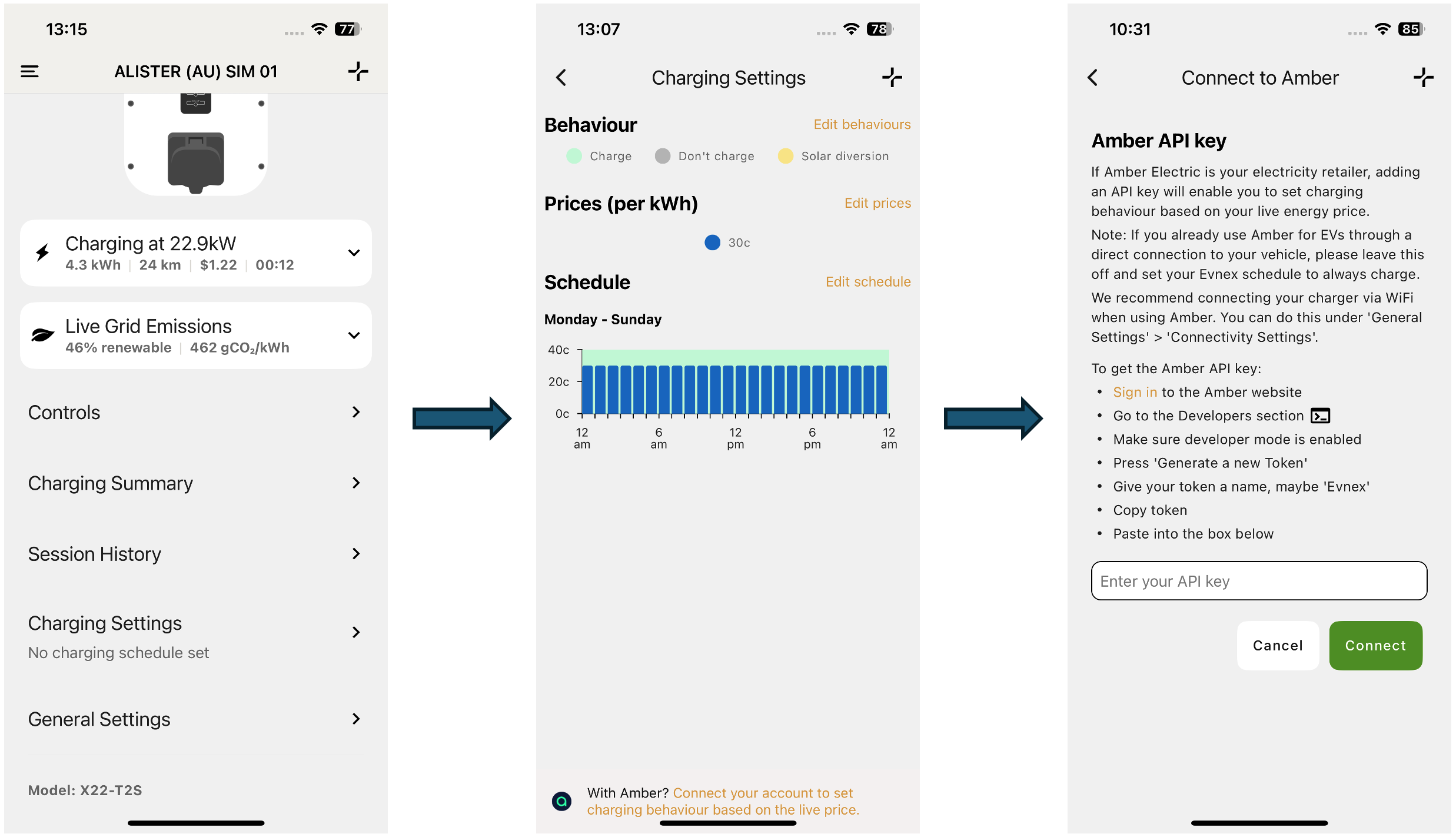 13:15 77

ALISTER (AU) SIM 01

Charging at 22.9kW
4.3 kWh | 24 km | $1.22 | 00:12

Live Grid Emissions
46% renewable | 462 gCO₂/kWh

Controls

Charging Summary

Session History

Charging Settings
No charging schedule set

General Settings

Model: X22-T2S

13:07 78

Charging Settings

Behaviour
Edit behaviours

Charge Don't charge Solar diversion

Prices (per kWh)
Edit prices

30c

Schedule
Edit schedule

Monday - Sunday

40c
20c
0c
12 am 6 am 12 pm 6 pm 12 am

With Amber? Connect your account to set charging behaviour based on the live price.

10:31 85

Connect to Amber

Amber API key

If Amber Electric is your electricity retailer, adding an API key will enable you to set charging behaviour based on your live energy price.

Note: If you already use Amber for EVs through a direct connection to your vehicle, please leave this off and set your Evnex schedule to always charge.

We recommend connecting your charger via WiFi when using Amber. You can do this under 'General Settings' > 'Connectivity Settings'.

To get the Amber API key:
• Sign in to the Amber website
• Go to the Developers section
• Make sure developer mode is enabled
• Press 'Generate a new Token'
• Give your token a name, maybe 'Evnex'
• Copy token
• Paste into the box below

Enter your API key

Cancel Connect