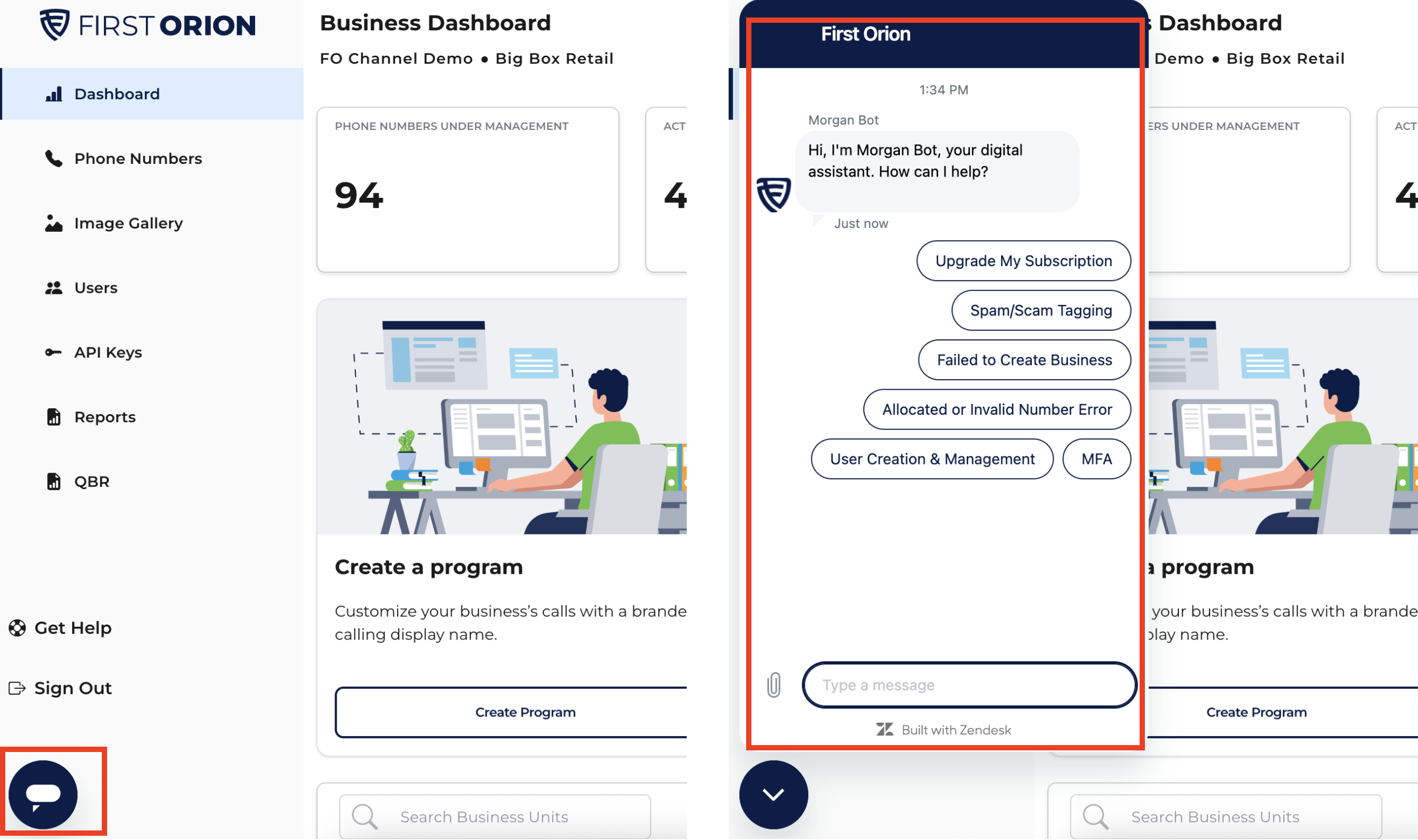 FIRST ORION

Dashboard

Phone Numbers

Image Gallery

Users

API Keys

Reports

QBR

Get Help

Sign Out

Business Dashboard

FO Channel Demo • Big Box Retail

PHONE NUMBERS UNDER MANAGEMENT

94

ACT

4

Create a program

Customize your business's calls with a brande calling display name.

Create Program

Search Business Units

First Orion

1:34 PM

Morgan Bot

Hi, I'm Morgan Bot, your digital assistant. How can I help?

Just now

Upgrade My Subscription

Spam/Scam Tagging

Failed to Create Business

Allocated or Invalid Number Error

User Creation & Management

MFA

Type a message

Built with Zendesk

Dashboard

Demo • Big Box Retail

ERS UNDER MANAGEMENT

ACT

4

a program

your business's calls with a brande play name.

Create Program

Search Business Units