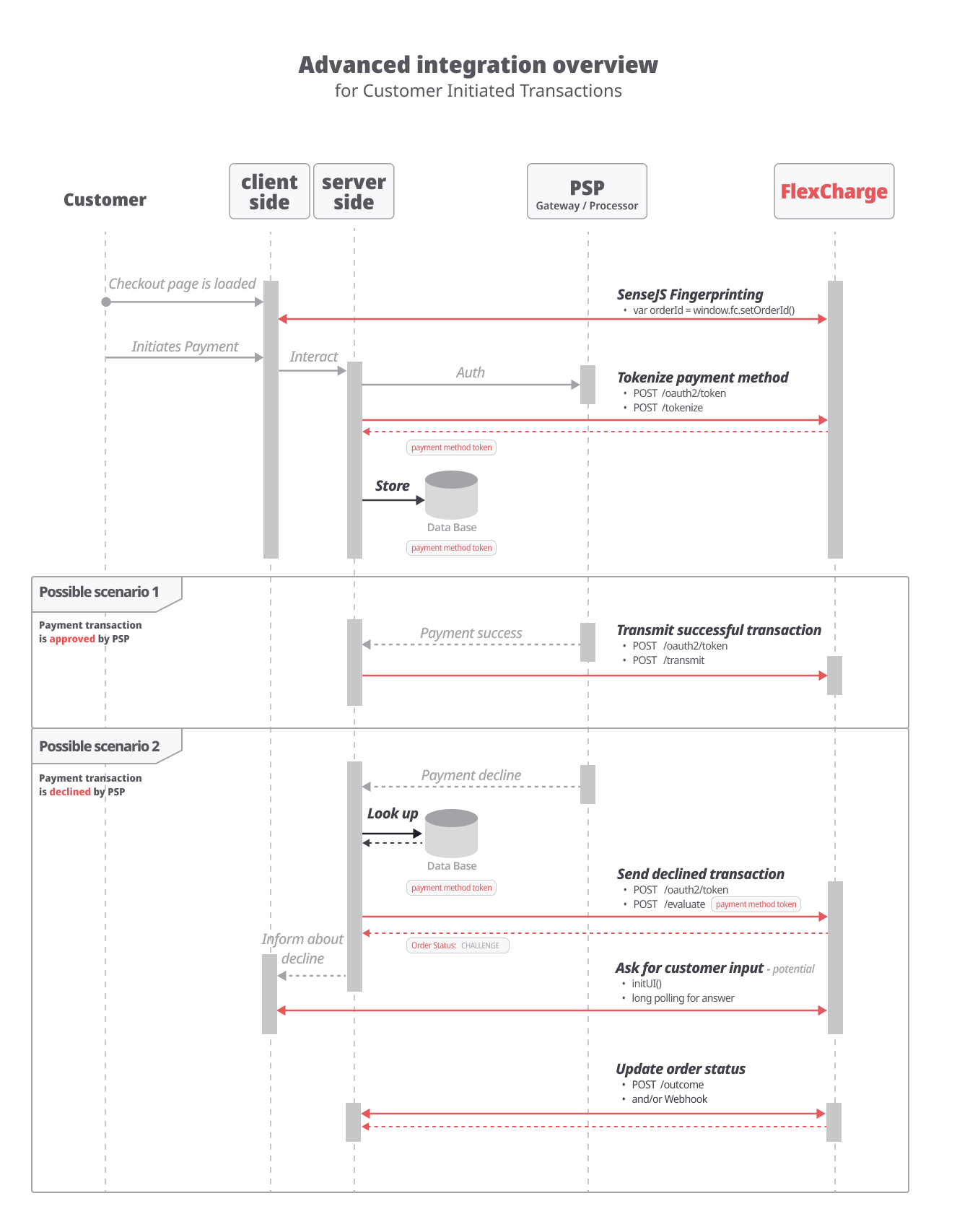 Advanced integration overview
for Customer Initiated Transactions

Customer

client side

server side

PSP
Gateway / Processor

FlexCharge

Checkout page is loaded

SenseJS Fingerprinting
• var orderId = window.fc.setOrderId()

Initiates Payment

Interact

Auth

Tokenize payment method
• POST /oauth2/token
• POST /tokenize

payment method token

Store

Data Base

payment method token

Possible scenario 1

Payment transaction is approved by PSP

Payment success

Transmit successful transaction
• POST /oauth2/token
• POST /transmit

Possible scenario 2

Payment transaction is declined by PSP

Payment decline

Look up

Data Base

payment method token

Send declined transaction
• POST /oauth2/token
• POST /evaluate payment method token

Order Status: CHALLENGE

Inform about decline

Ask for customer input - potential
• initUI()
• long polling for answer

Update order status
• POST /outcome
• and/or Webhook