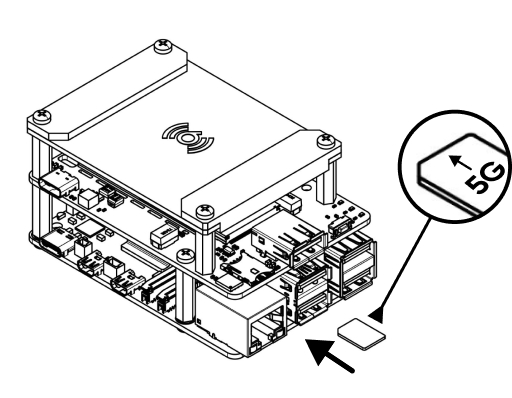 5G