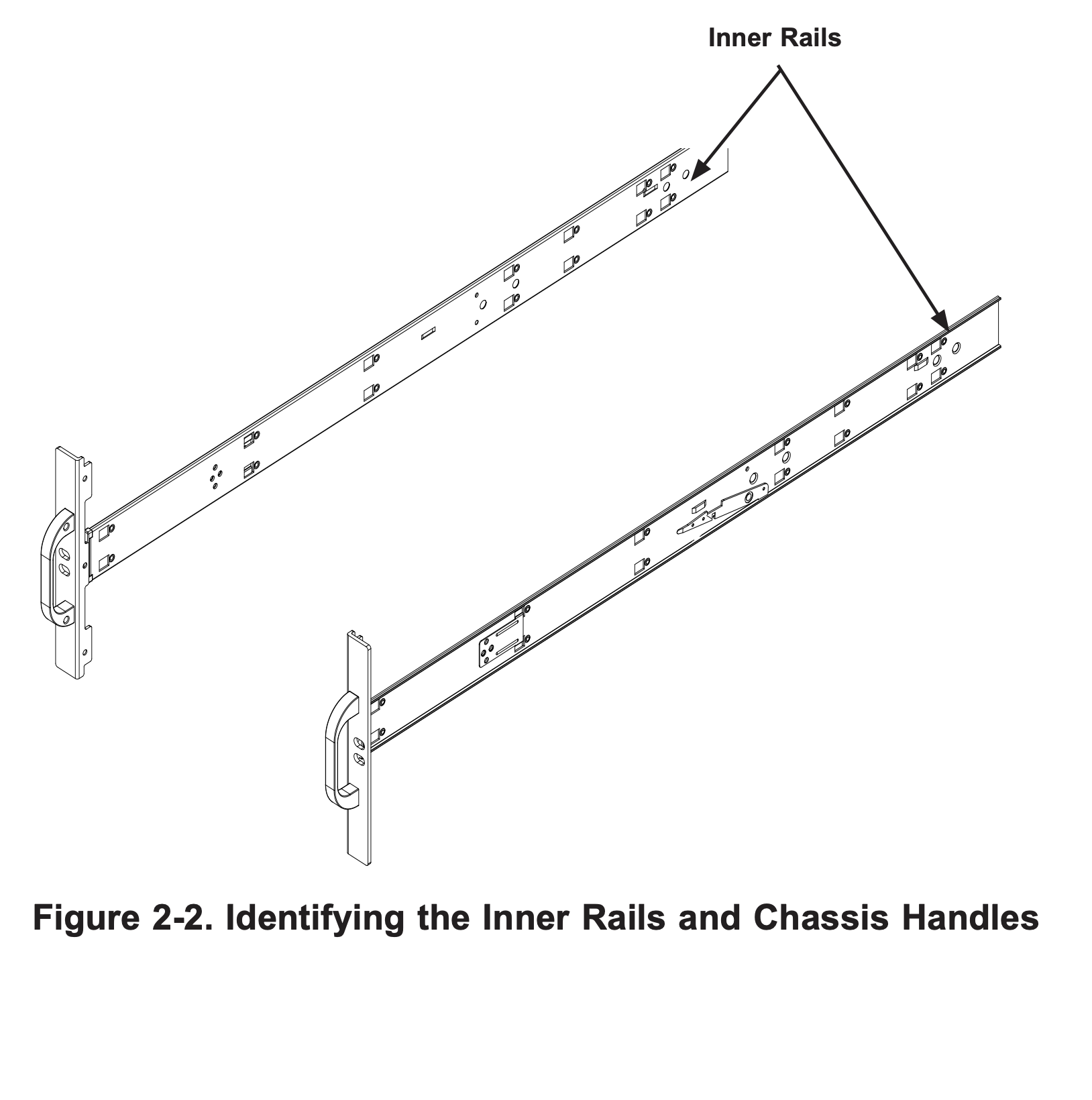 Inner Rails

Figure 2-2. Identifying the Inner Rails and Chassis Handles