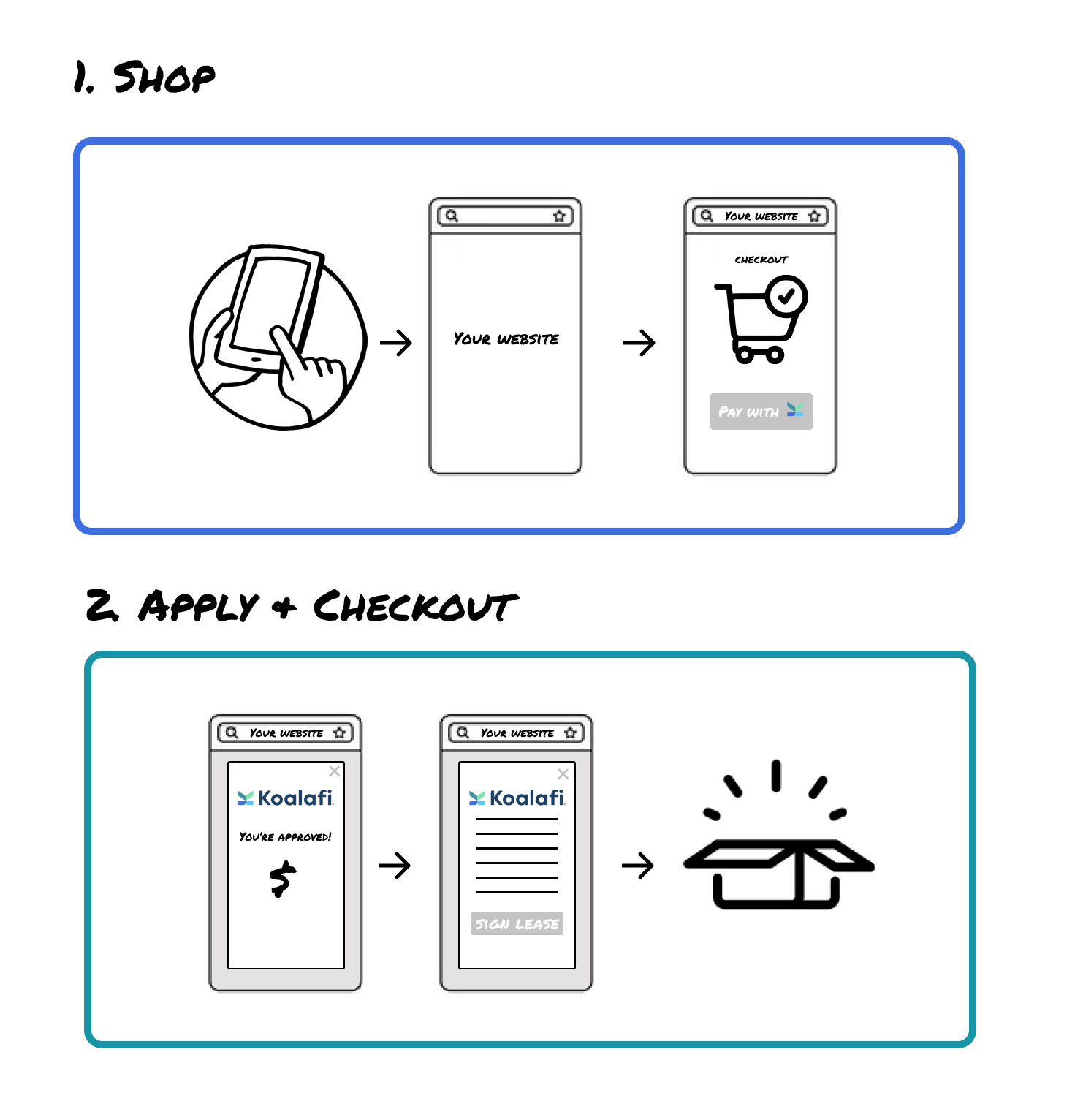 1. SHOP

YOUR WEBSITE

YOUR WEBSITE

CHECKOUT

PAY WITH

2. APPLY + CHECKOUT

YOUR WEBSITE

Koalafi

YOU'RE APPROVED!

$

YOUR WEBSITE

Koalafi

SIGN LEASE