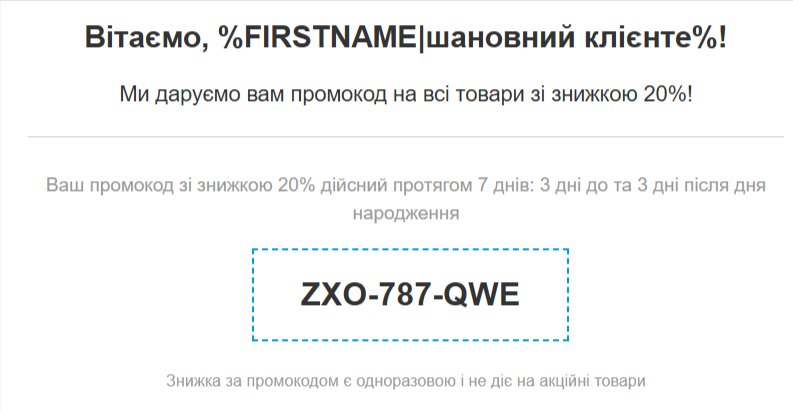 Вітаємо, %FIRSTNAME|шановний клієнте%!

Ми даруємо вам промокод на всі товари зі знижкою 20%!

Ваш промокод зі знижкою 20% дійсний протягом 7 днів: 3 дні до та 3 дні після дня народження

ZXO-787-QWE

Знижка за промокодом є одноразовою і не діє на акційні товари