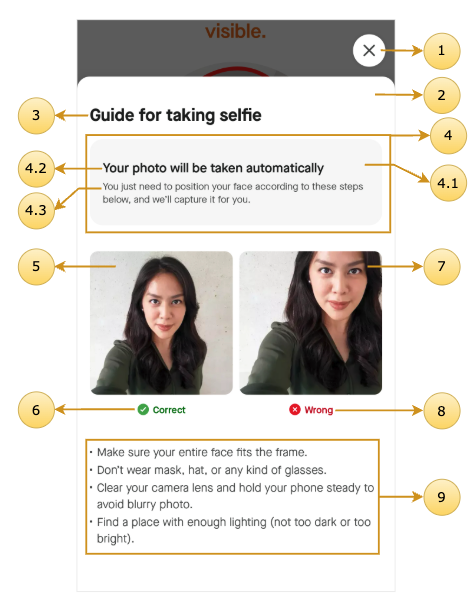 visible.

1

2

3 Guide for taking selfie

4

4.2 Your photo will be taken automatically

4.1

4.3 You just need to position your face according to these steps below, and we'll capture it for you.

5

7

6 Correct

Wrong 8

• Make sure your entire face fits the frame.
• Don't wear mask, hat, or any kind of glasses.
• Clear your camera lens and hold your phone steady to avoid blurry photo.
• Find a place with enough lighting (not too dark or too bright).

9