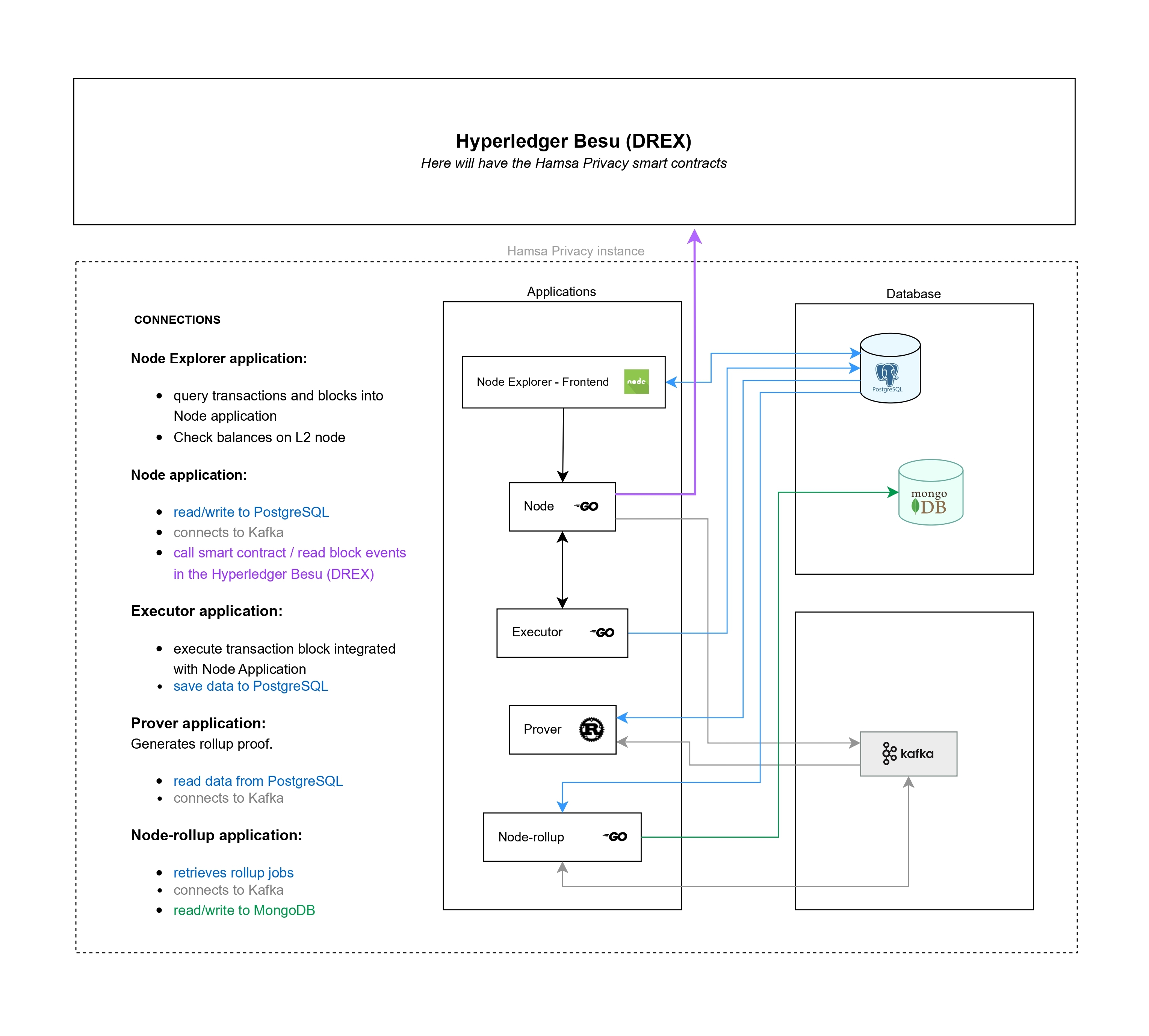 Hyperledger Besu (DREX)
Here will have the Hamsa Privacy smart contracts

Hamsa Privacy instance

CONNECTIONS

Node Explorer application:

- query transactions and blocks into Node application
- Check balances on L2 node

Node application:

- read/write to PostgreSQL
- connects to Kafka
- call smart contract / read block events in the Hyperledger Besu (DREX)

Executor application:

- execute transaction block integrated with Node Application
- save data to PostgreSQL

Prover application:
Generates rollup proof.

- read data from PostgreSQL
- connects to Kafka

Node-rollup application:

- retrieves rollup jobs
- connects to Kafka
- read/write to MongoDB

Applications

Node Explorer - Frontend
node

Node GO

Executor GO

Prover R

Node-rollup GO

Database

PostgreSQL

mongo DB

kafka