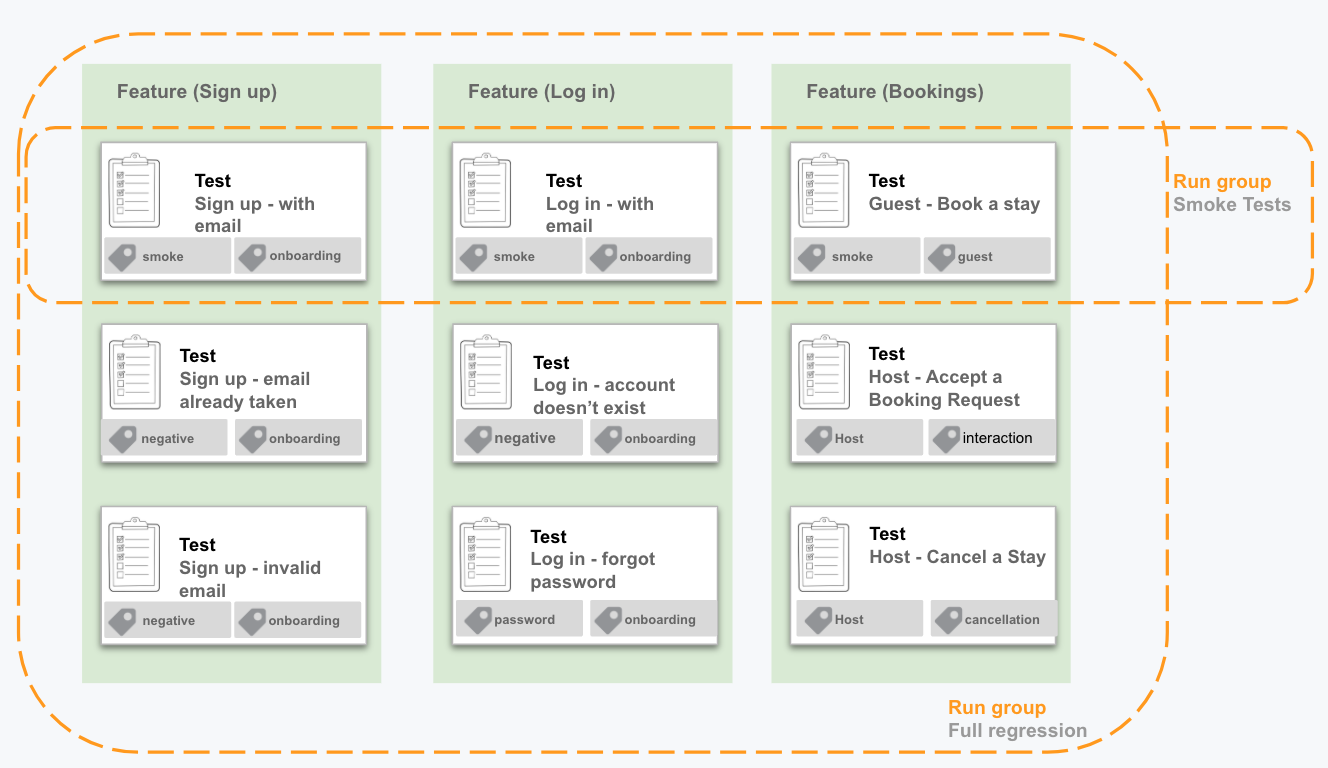 Feature (Sign up)

Test
Sign up - with email
smoke
onboarding

Test
Sign up - email already taken
negative
onboarding

Test
Sign up - invalid email
negative
onboarding

Feature (Log in)

Test
Log in - with email
smoke
onboarding

Test
Log in - account doesn't exist
negative
onboarding

Test
Log in - forgot password
password
onboarding

Feature (Bookings)

Test
Guest - Book a stay
smoke
guest

Test
Host - Accept a Booking Request
Host
interaction

Test
Host - Cancel a Stay
Host
cancellation

Run group
Smoke Tests

Run group
Full regression