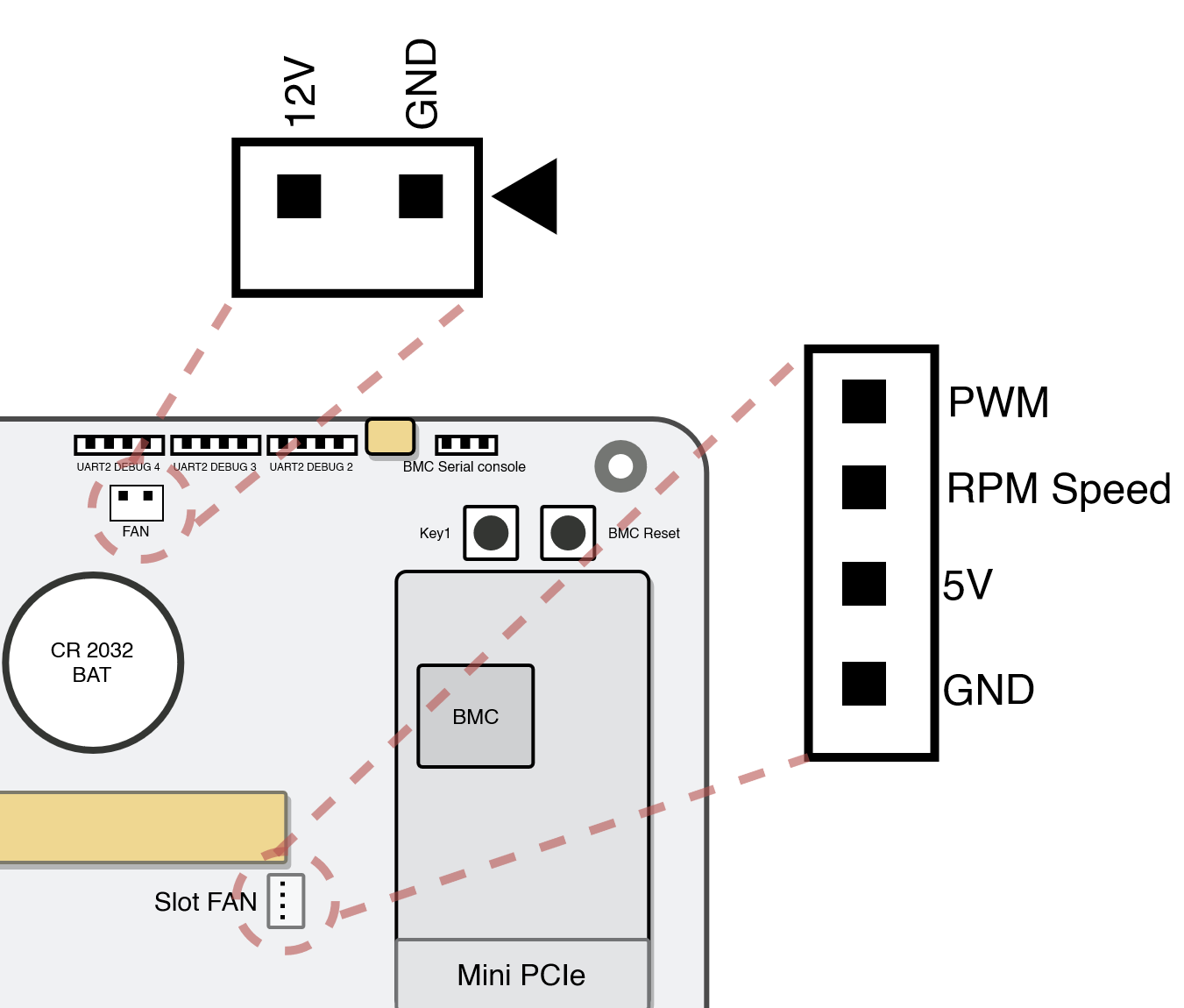 12V
GND

PWM
RPM Speed
5V
GND

UART2 DEBUG 4
UART2 DEBUG 3
UART2 DEBUG 2
BMC Serial console
FAN
Key1
BMC Reset
CR 2032
BAT
BMC
Slot FAN
Mini PCIe