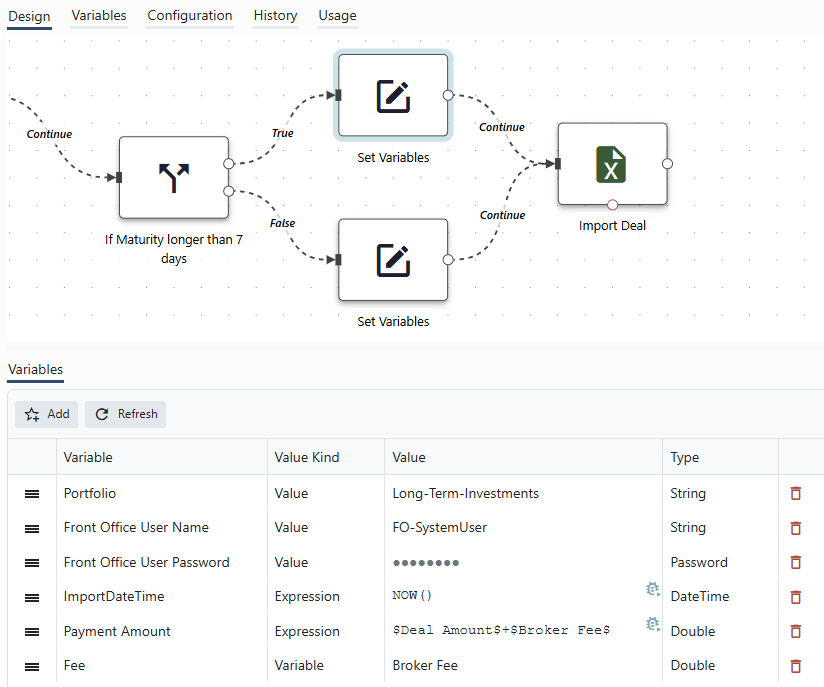 Design Variables Configuration History Usage

Continue

If Maturity longer than 7 days

True

False

Set Variables

Set Variables

Continue

Continue

Import Deal

Variables

Add Refresh

| | Variable | Value Kind | Value | Type | |
|---|---|---|---|---|---|
| | Portfolio | Value | Long-Term-Investments | String | |
| | Front Office User Name | Value | FO-SystemUser | String | |
| | Front Office User Password | Value | ●●●●●●●● | Password | |
| | ImportDateTime | Expression | NOW() | DateTime | |
| | Payment Amount | Expression | \$Deal Amount\$+\$Broker Fee\$ | Double | |
| | Fee | Variable | Broker Fee | Double | |