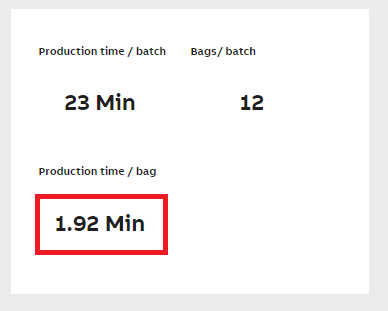 Production time / batch

23 Min

Bags/ batch

12

Production time / bag

1.92 Min