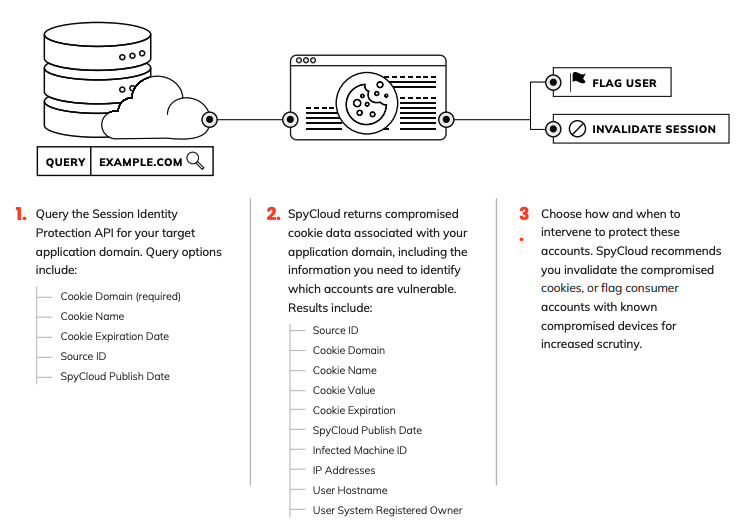 QUERY EXAMPLE.COM

FLAG USER

INVALIDATE SESSION

1. Query the Session Identity Protection API for your target application domain. Query options include:

Cookie Domain (required)
Cookie Name
Cookie Expiration Date
Source ID
SpyCloud Publish Date

2. SpyCloud returns compromised cookie data associated with your application domain, including the information you need to identify which accounts are vulnerable. Results include:

Source ID
Cookie Domain
Cookie Name
Cookie Value
Cookie Expiration
SpyCloud Publish Date
Infected Machine ID
IP Addresses
User Hostname
User System Registered Owner

3. Choose how and when to intervene to protect these accounts. SpyCloud recommends you invalidate the compromised cookies, or flag consumer accounts with known compromised devices for increased scrutiny.