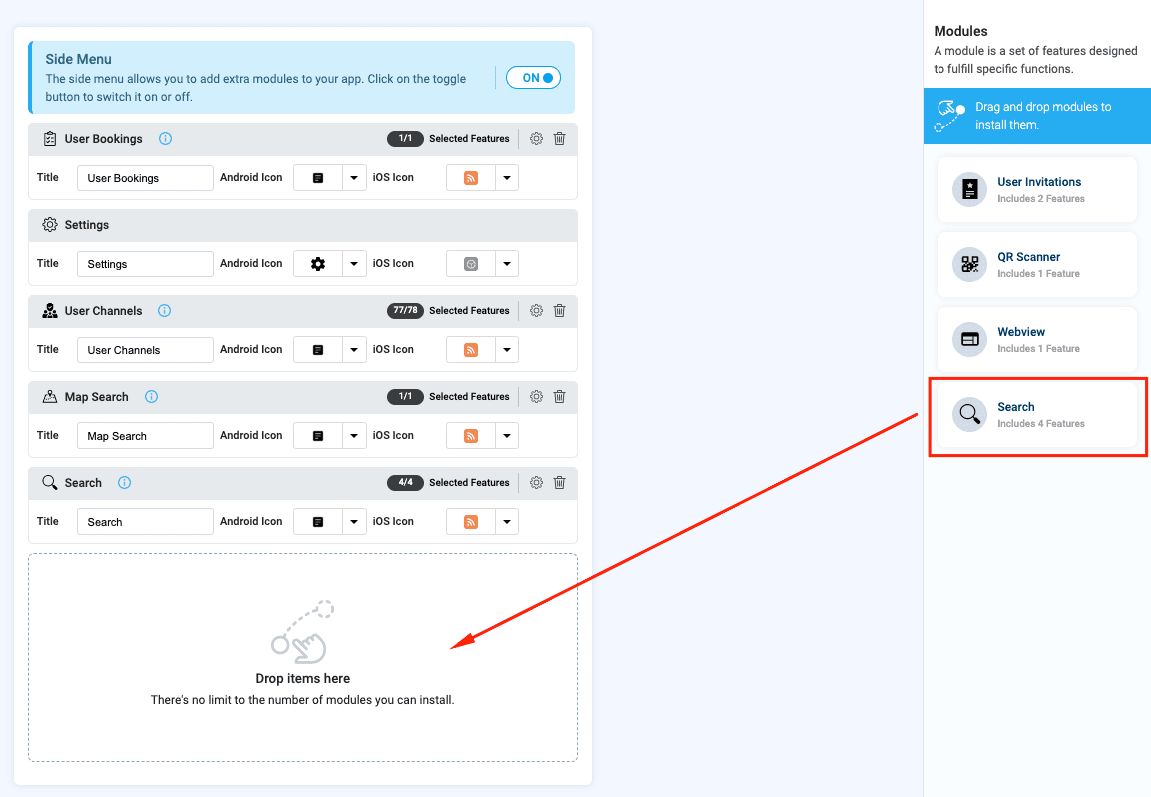 Side Menu
The side menu allows you to add extra modules to your app. Click on the toggle button to switch it on or off.
ON

User Bookings
1/1 Selected Features
Title User Bookings Android Icon iOS Icon

Settings
Title Settings Android Icon iOS Icon

User Channels
77/78 Selected Features
Title User Channels Android Icon iOS Icon

Map Search
1/1 Selected Features
Title Map Search Android Icon iOS Icon

Search
4/4 Selected Features
Title Search Android Icon iOS Icon

Drop items here
There's no limit to the number of modules you can install.

Modules
A module is a set of features designed to fulfill specific functions.

Drag and drop modules to install them.

User Invitations
Includes 2 Features

QR Scanner
Includes 1 Feature

Webview
Includes 1 Feature

Search
Includes 4 Features