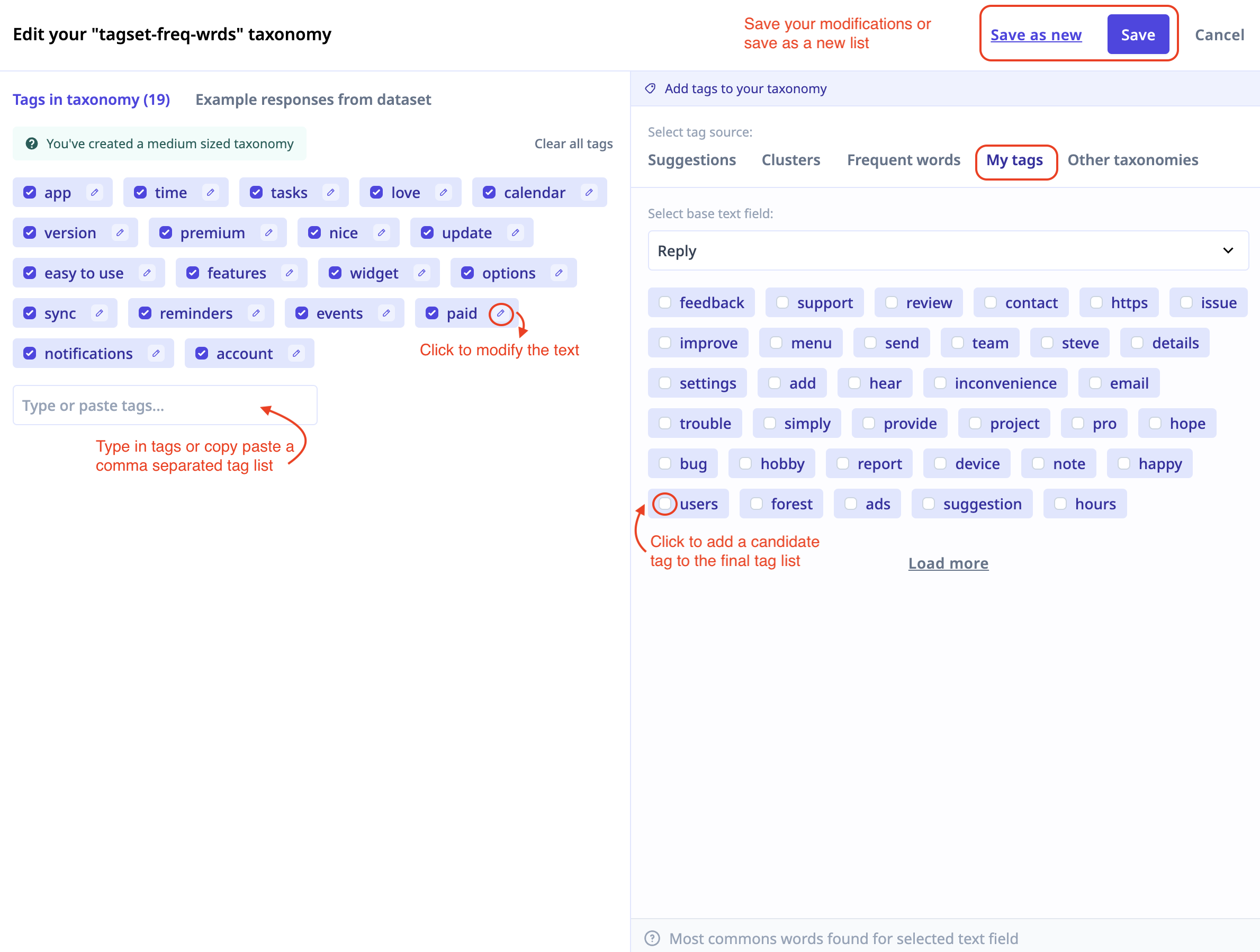 Edit your "tagset-freq-wrds" taxonomy

Save your modifications or save as a new list

Save as new Save Cancel

Tags in taxonomy (19) Example responses from dataset

You've created a medium sized taxonomy

Clear all tags

app time tasks love calendar

version premium nice update

easy to use features widget options

sync reminders events paid

notifications account

Click to modify the text

Type or paste tags...

Type in tags or copy paste a comma separated tag list

Add tags to your taxonomy

Select tag source:

Suggestions Clusters Frequent words My tags Other taxonomies

Select base text field:

Reply

feedback support review contact https issue

improve menu send team steve details

settings add hear inconvenience email

trouble simply provide project pro hope

bug hobby report device note happy

users forest ads suggestion hours

Click to add a candidate tag to the final tag list

Load more

Most commons words found for selected text field